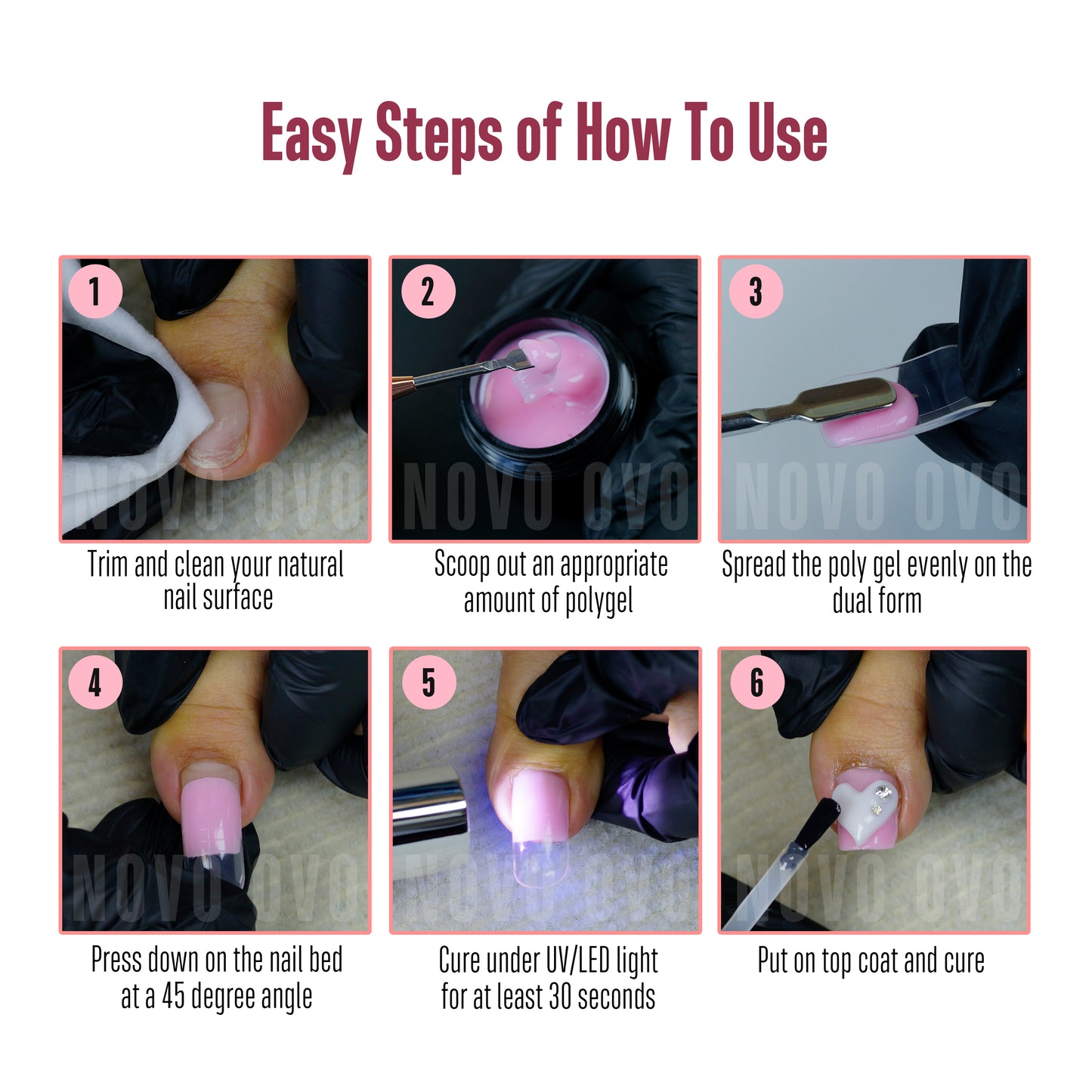 Easy Steps of How To Use

1
NOVO OVO
Trim and clean your natural nail surface

2
NOVO OVO
Scoop out an appropriate amount of polygel

3
NOVO OVO
Spread the poly gel evenly on the dual form

4
NOVO OVO
Press down on the nail bed at a 45 degree angle

5
NOVO OVO
Cure under UV/LED light for at least 30 seconds

6
NOVO OVO
Put on top coat and cure