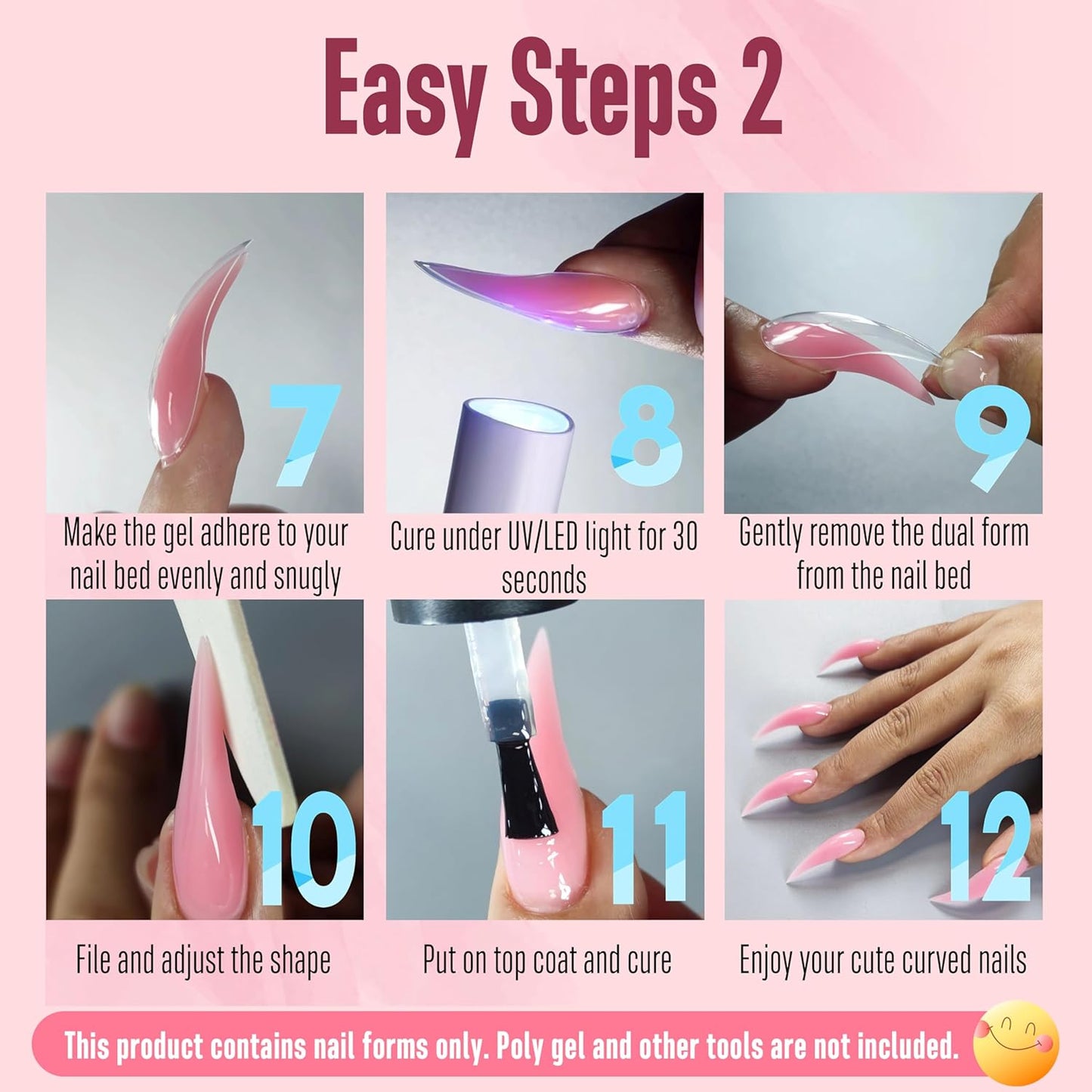 Easy Steps 2

7
Make the gel adhere to your nail bed evenly and snugly

8
Cure under UV/LED light for 30 seconds

9
Gently remove the dual form from the nail bed

10
File and adjust the shape

11
Put on top coat and cure

12
Enjoy your cute curved nails

This product contains nail forms only. Poly gel and other tools are not included.