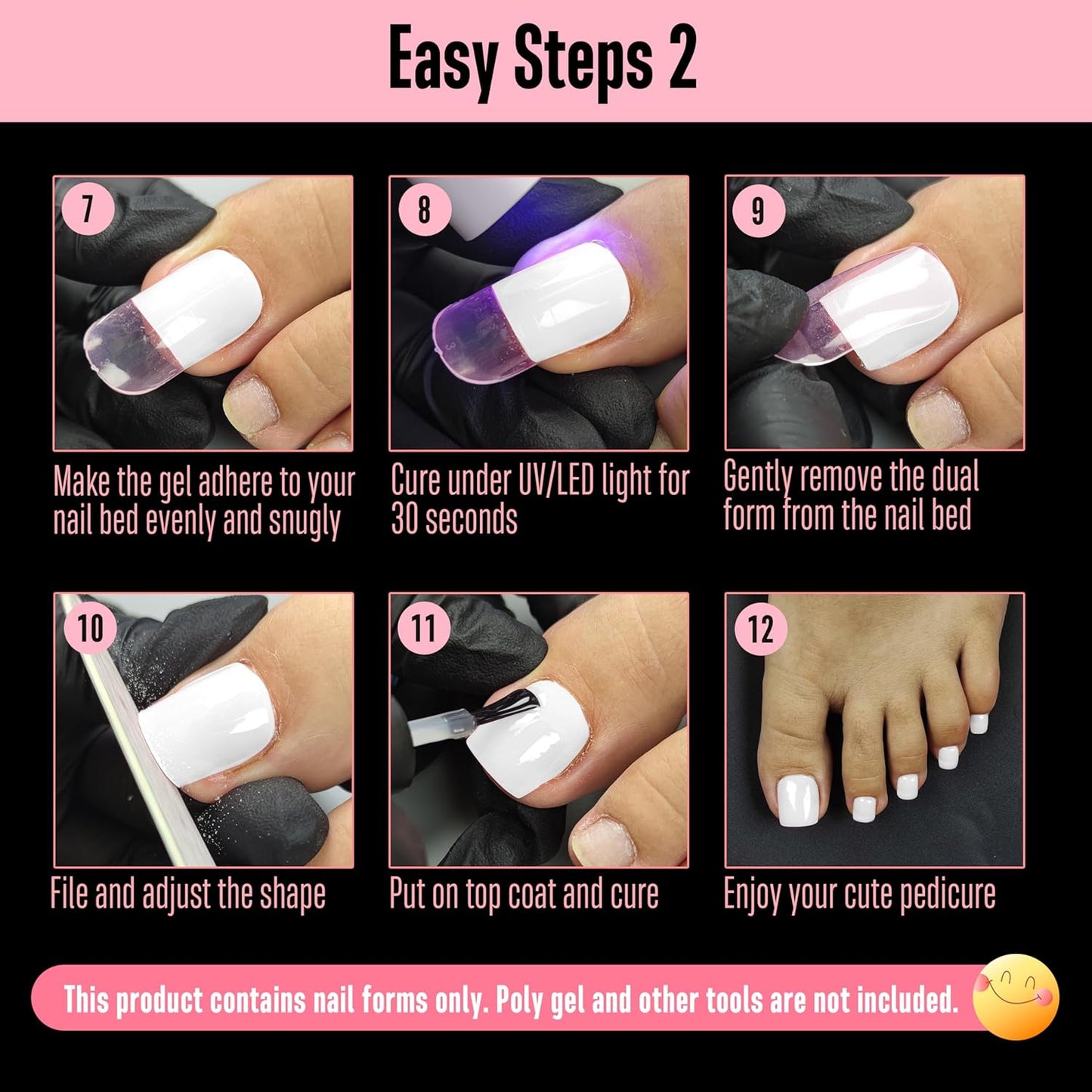 Easy Steps 2

7

Make the gel adhere to your nail bed evenly and snugly

8

Cure under UV/LED light for 30 seconds

9

Gently remove the dual form from the nail bed

10

File and adjust the shape

11

Put on top coat and cure

12

Enjoy your cute pedicure

This product contains nail forms only. Poly gel and other tools are not included.