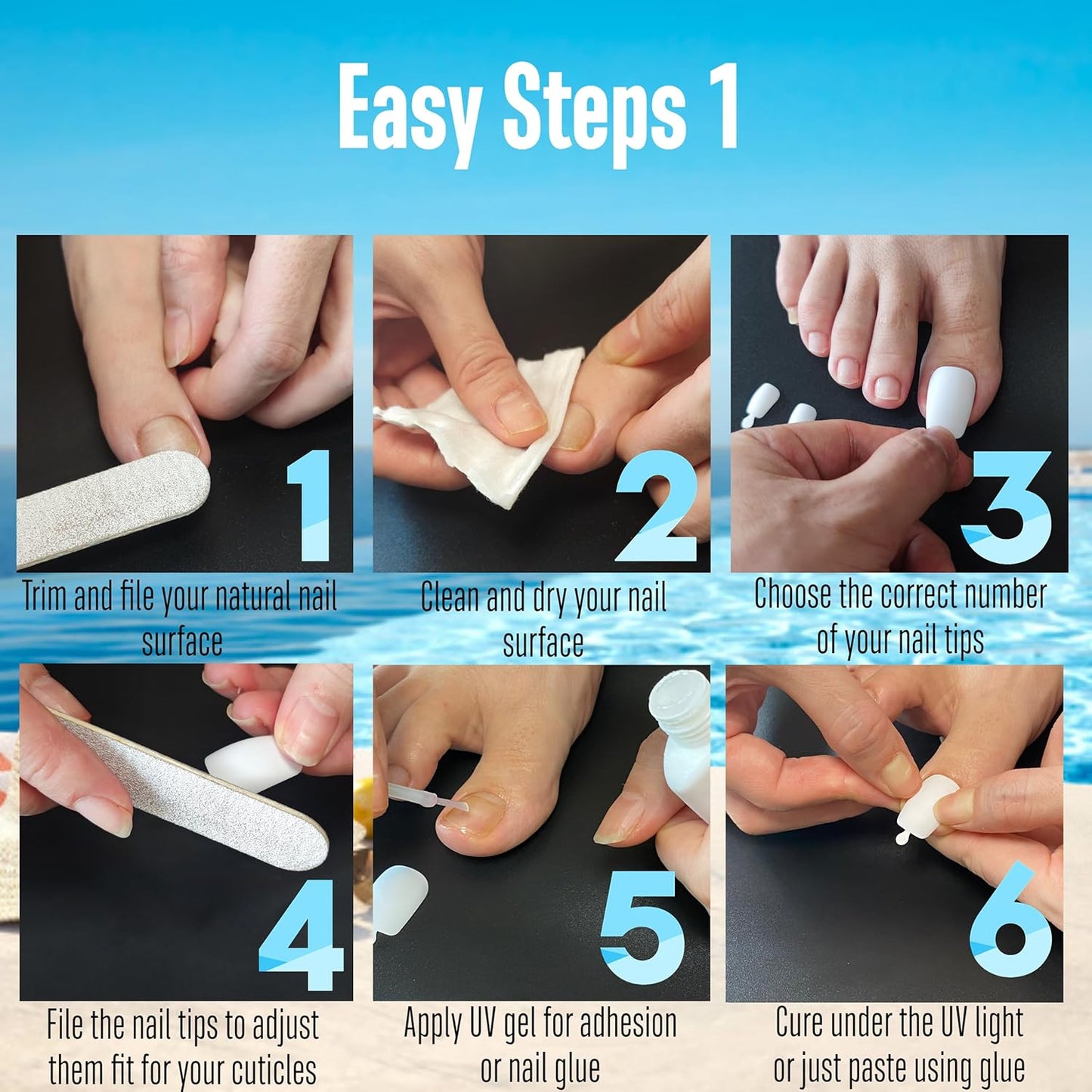 Easy Steps 1

1

Trim and file your natural nail surface

2

Clean and dry your nail surface

3

Choose the correct number of your nail tips

4

File the nail tips to adjust them fit for your cuticles

5

Apply UV gel for adhesion or nail glue

6

Cure under the UV light or just paste using glue