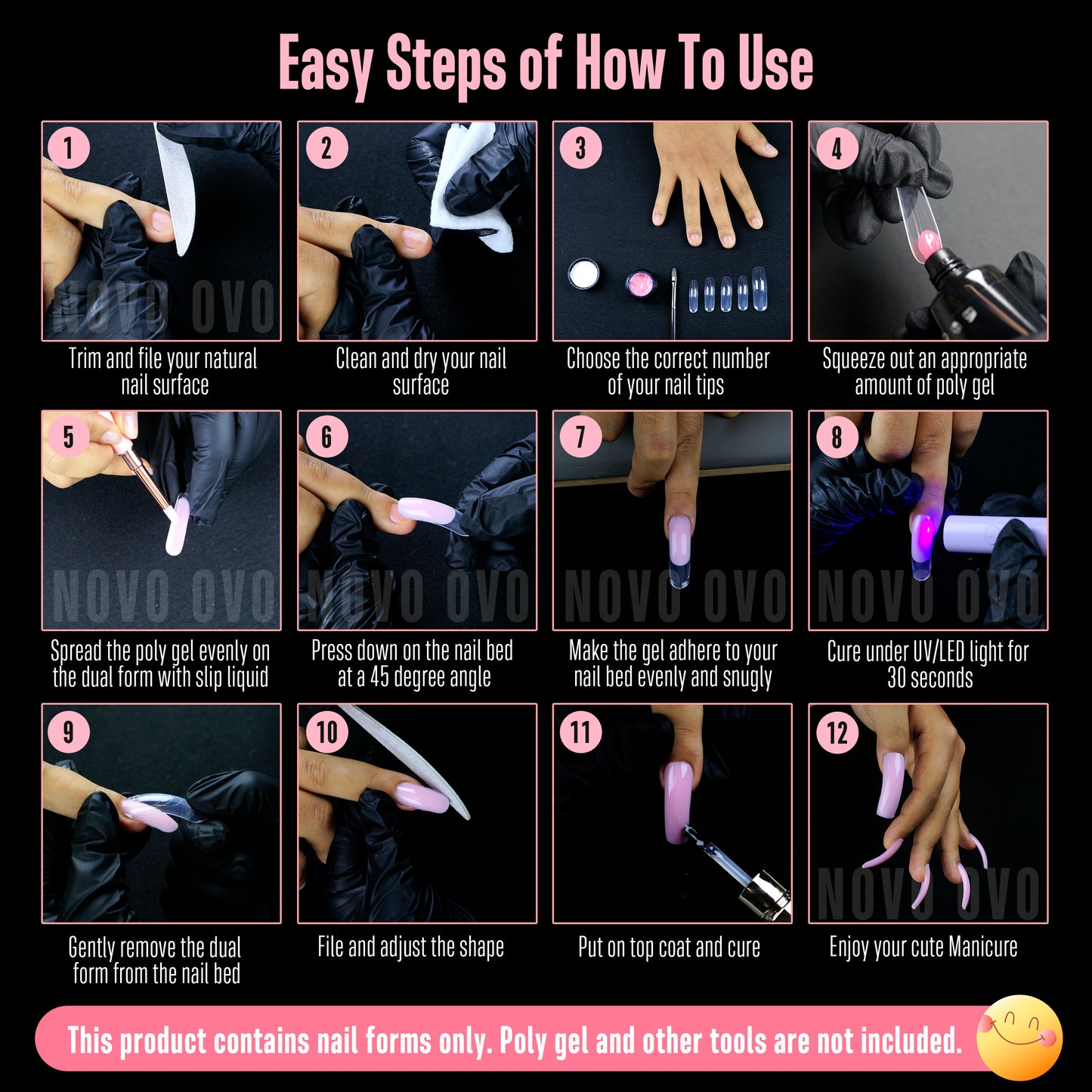 Easy Steps of How To Use

1
NOVO OVO
Trim and file your natural nail surface

2
Clean and dry your nail surface

3
Choose the correct number of your nail tips

4
Squeeze out an appropriate amount of poly gel

5
NOVO OVO
Spread the poly gel evenly on the dual form with slip liquid

6
NOVO OVO
Press down on the nail bed at a 45 degree angle

7
NOVO OVO
Make the gel adhere to your nail bed evenly and snugly

8
NOVO OVO
Cure under UV/LED light for 30 seconds

9
Gently remove the dual form from the nail bed

10
File and adjust the shape

11
Put on top coat and cure

12
NOVO OVO
Enjoy your cute Manicure

This product contains nail forms only. Poly gel and other tools are not included.