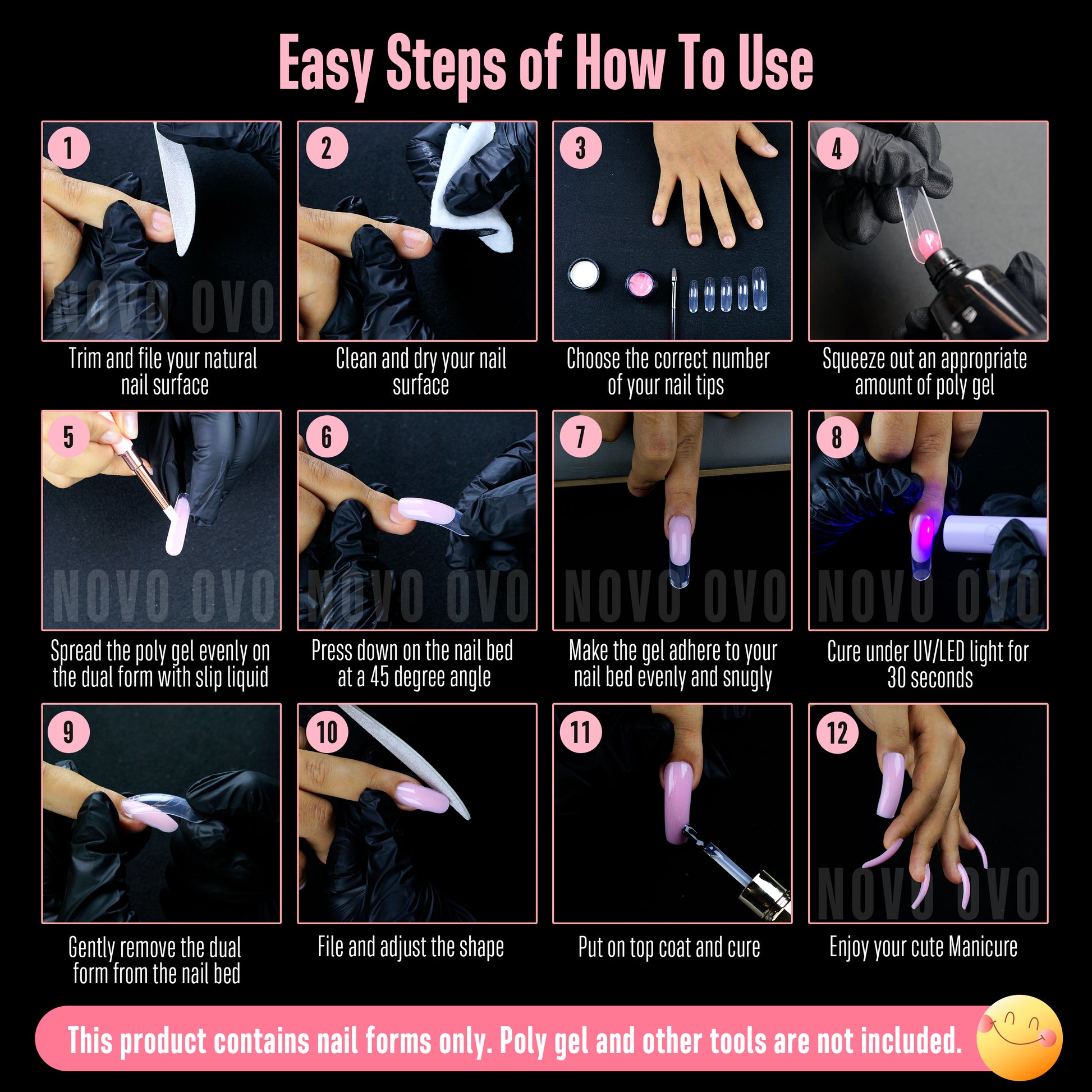 Easy Steps of How To Use

1
NOVO OVO
Trim and file your natural nail surface

2
Clean and dry your nail surface

3
Choose the correct number of your nail tips

4
Squeeze out an appropriate amount of poly gel

5
NOVO OVO
Spread the poly gel evenly on the dual form with slip liquid

6
NOVO OVO
Press down on the nail bed at a 45 degree angle

7
NOVO OVO
Make the gel adhere to your nail bed evenly and snugly

8
NOVO OVO
Cure under UV/LED light for 30 seconds

9
Gently remove the dual form from the nail bed

10
File and adjust the shape

11
Put on top coat and cure

12
NOVO OVO
Enjoy your cute Manicure

This product contains nail forms only. Poly gel and other tools are not included.