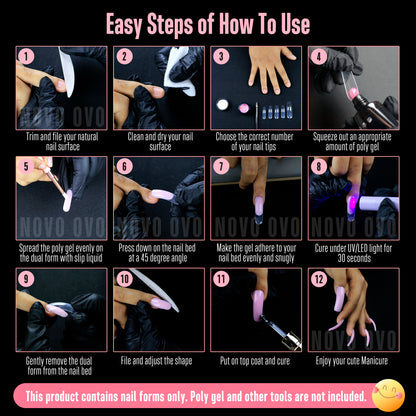 Easy Steps of How To Use

1
NOVO OVO
Trim and file your natural nail surface

2
Clean and dry your nail surface

3
Choose the correct number of your nail tips

4
Squeeze out an appropriate amount of poly gel

5
NOVO OVO
Spread the poly gel evenly on the dual form with slip liquid

6
NOVO OVO
Press down on the nail bed at a 45 degree angle

7
NOVO OVO
Make the gel adhere to your nail bed evenly and snugly

8
NOVO OVO
Cure under UV/LED light for 30 seconds

9
Gently remove the dual form from the nail bed

10
File and adjust the shape

11
Put on top coat and cure

12
NOVO OVO
Enjoy your cute Manicure

This product contains nail forms only. Poly gel and other tools are not included.