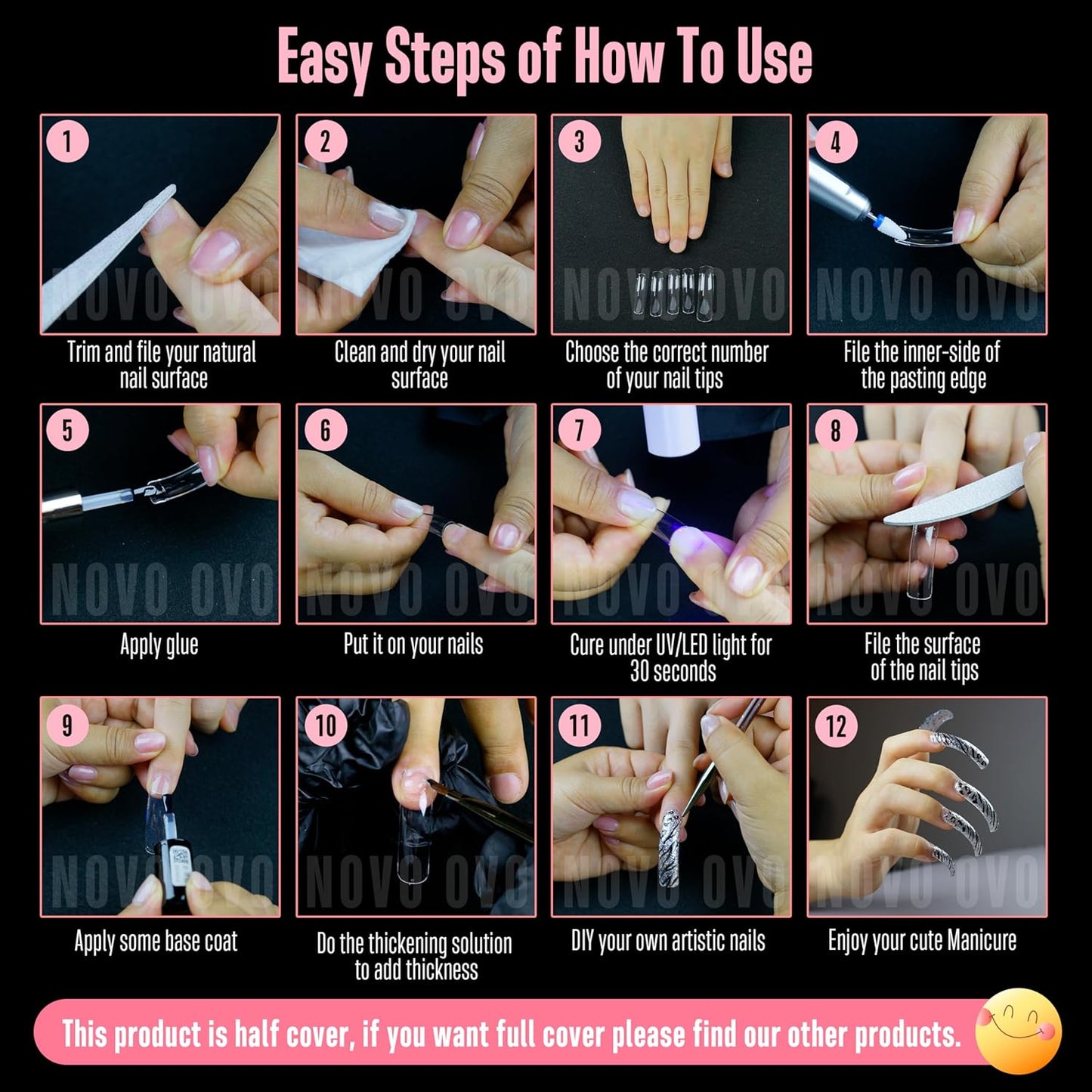 Easy Steps of How To Use

1
NOVO OVO
Trim and file your natural nail surface

2
NOVO OVO
Clean and dry your nail surface

3
NOVO OVO
Choose the correct number of your nail tips

4
NOVO OVO
File the inner-side of the pasting edge

5
NOVO OVO
Apply glue

6
NOVO OVO
Put it on your nails

7
NOVO OVO
Cure under UV/LED light for 30 seconds

8
NOVO OVO
File the surface of the nail tips

9
NOVO OVO
Apply some base coat

10
NOVO OVO
Do the thickening solution to add thickness

11
NOVO OVO
DIY your own artistic nails

12
NOVO OVO
Enjoy your cute Manicure

This product is half cover, if you want full cover please find our other products.