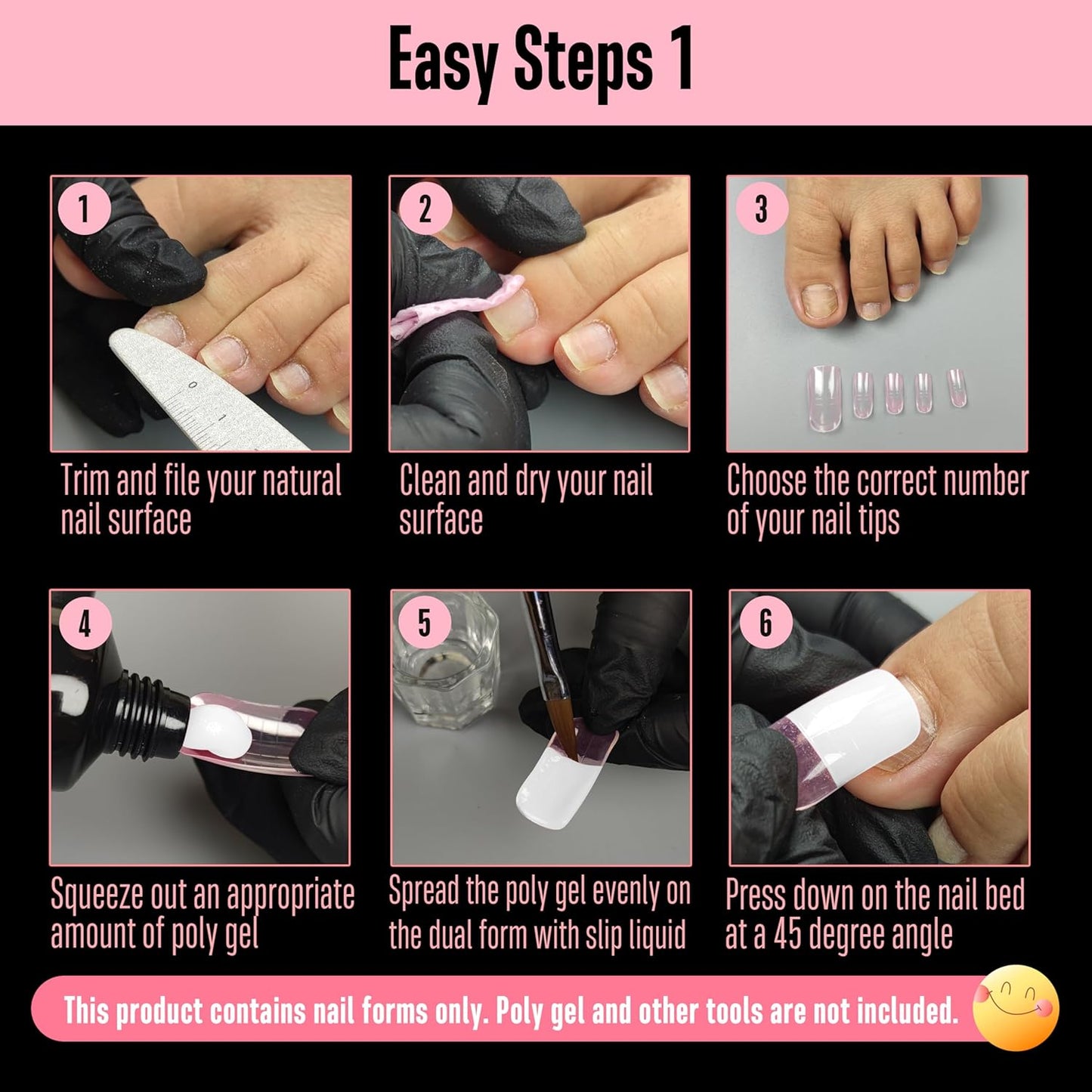 Easy Steps 1

1

Trim and file your natural nail surface

2

Clean and dry your nail surface

3

Choose the correct number of your nail tips

4

Squeeze out an appropriate amount of poly gel

5

Spread the poly gel evenly on the dual form with slip liquid

6

Press down on the nail bed at a 45 degree angle

This product contains nail forms only. Poly gel and other tools are not included.