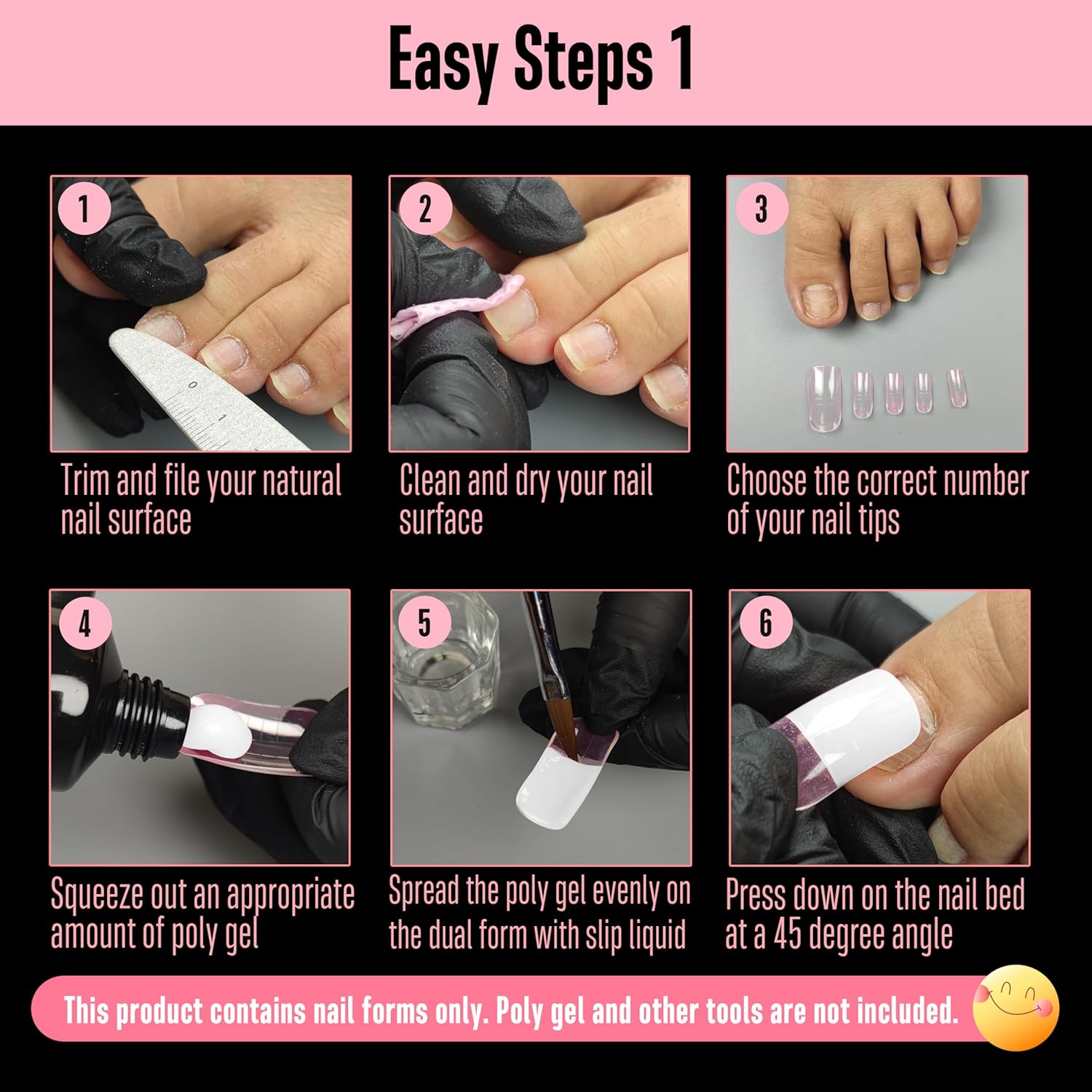 Easy Steps 1

1

Trim and file your natural nail surface

2

Clean and dry your nail surface

3

Choose the correct number of your nail tips

4

Squeeze out an appropriate amount of poly gel

5

Spread the poly gel evenly on the dual form with slip liquid

6

Press down on the nail bed at a 45 degree angle

This product contains nail forms only. Poly gel and other tools are not included.