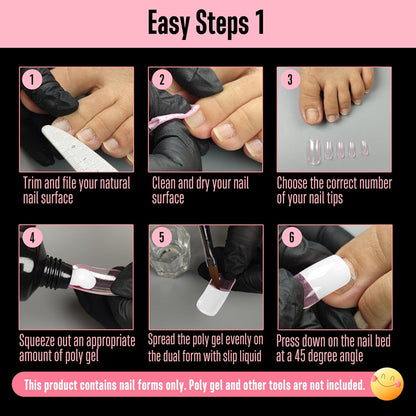 Easy Steps 1

1
Trim and file your natural nail surface

2
Clean and dry your nail surface

3
Choose the correct number of your nail tips

4
Squeeze out an appropriate amount of poly gel

5
Spread the poly gel evenly on the dual form with slip liquid

6
Press down on the nail bed at a 45 degree angle

This product contains nail forms only. Poly gel and other tools are not included.