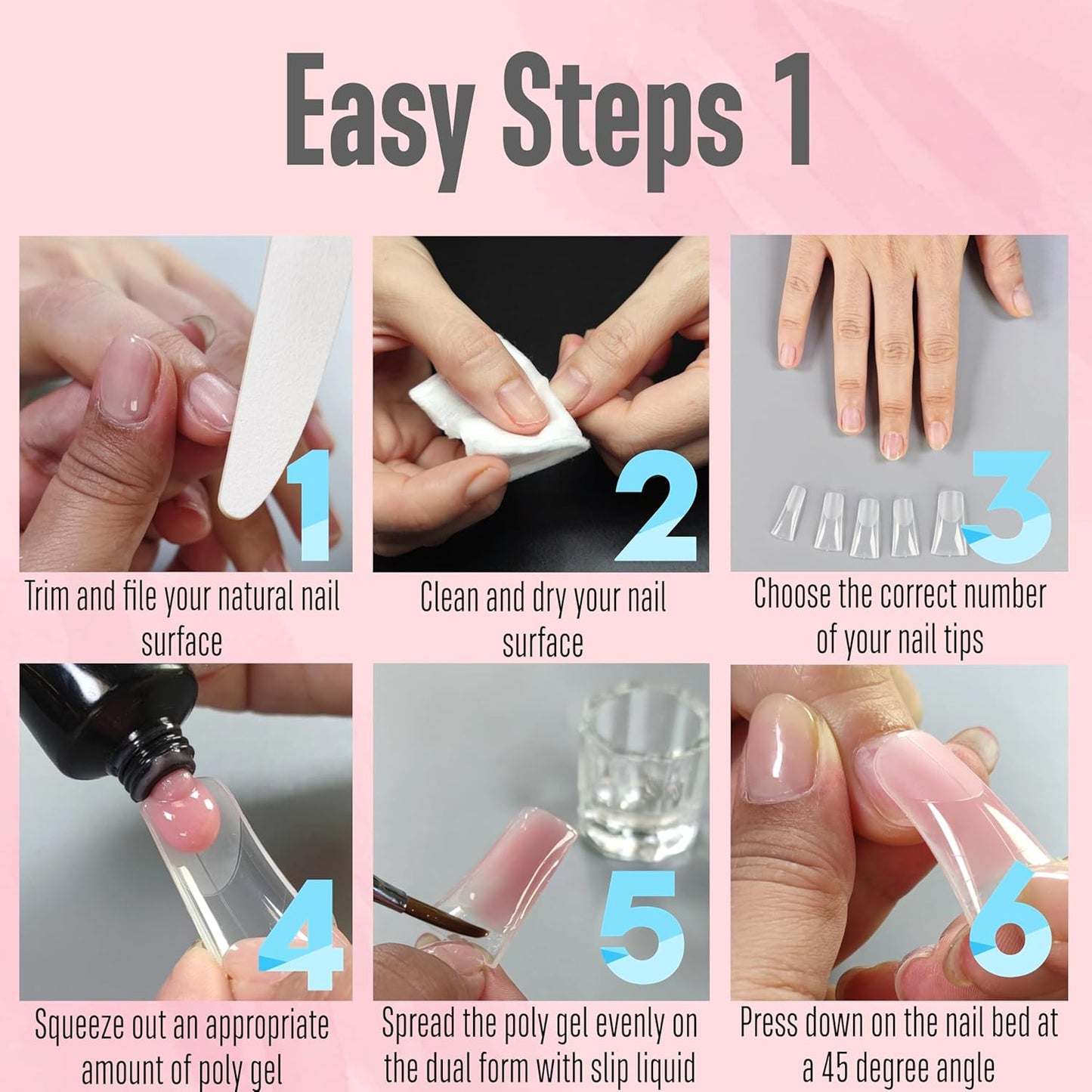 Easy Steps 1

1

Trim and file your natural nail surface

2

Clean and dry your nail surface

3

Choose the correct number of your nail tips

4

Squeeze out an appropriate amount of poly gel

5

Spread the poly gel evenly on the dual form with slip liquid

6

Press down on the nail bed at a 45 degree angle