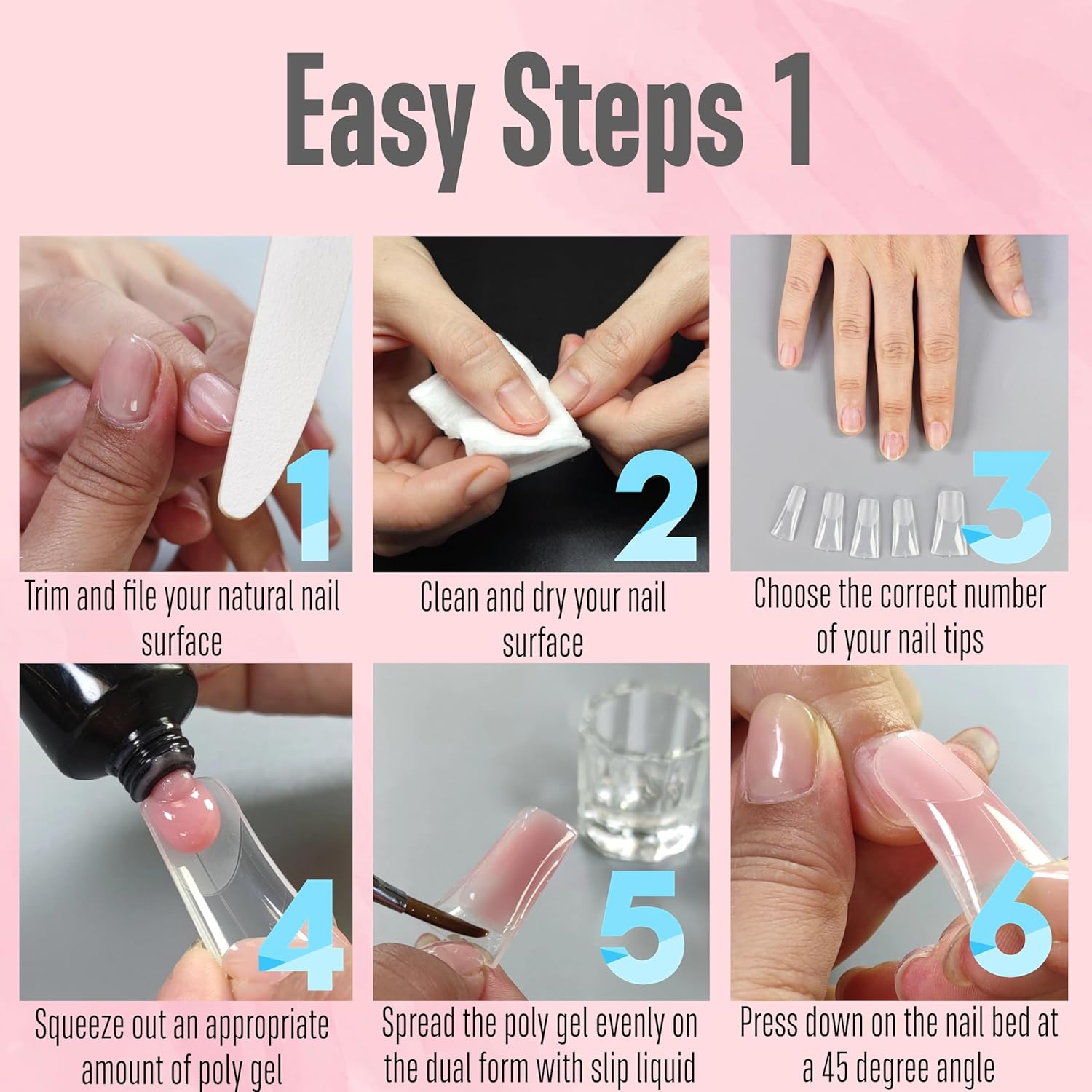 Easy Steps 1

1

Trim and file your natural nail surface

2

Clean and dry your nail surface

3

Choose the correct number of your nail tips

4

Squeeze out an appropriate amount of poly gel

5

Spread the poly gel evenly on the dual form with slip liquid

6

Press down on the nail bed at a 45 degree angle