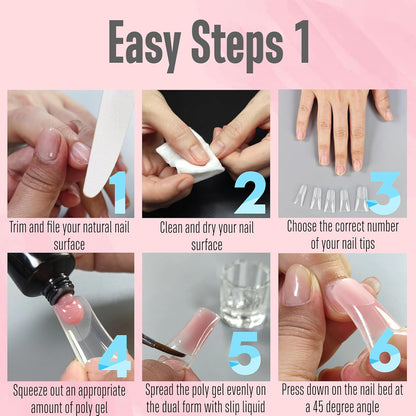 Easy Steps 1

1
Trim and file your natural nail surface

2
Clean and dry your nail surface

3
Choose the correct number of your nail tips

4
Squeeze out an appropriate amount of poly gel

5
Spread the poly gel evenly on the dual form with slip liquid

6
Press down on the nail bed at a 45 degree angle