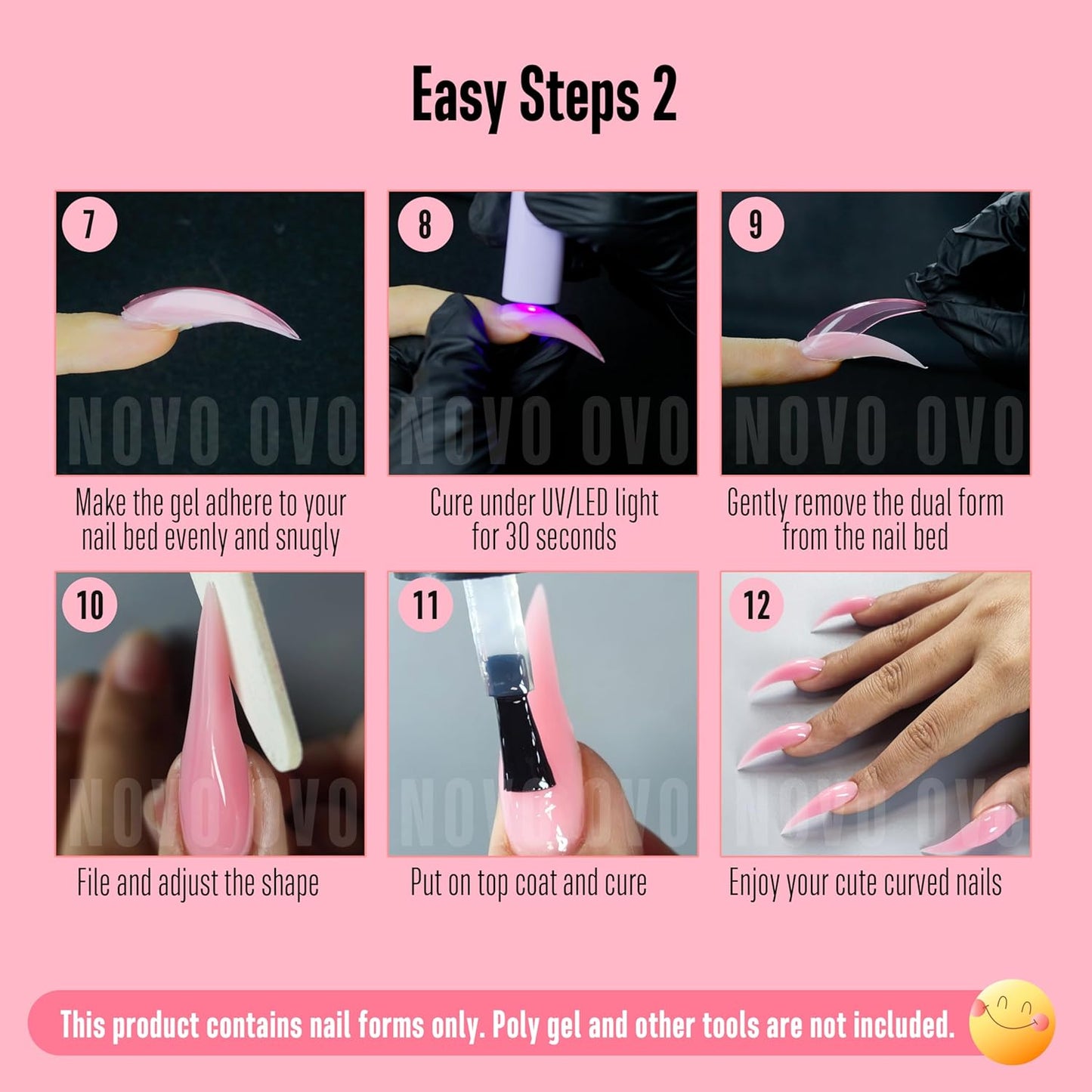 Easy Steps 2

7
NOVO OVO
Make the gel adhere to your nail bed evenly and snugly

8
NOVO OVO
Cure under UV/LED light for 30 seconds

9
NOVO OVO
Gently remove the dual form from the nail bed

10
NOVO OVO
File and adjust the shape

11
NOVO OVO
Put on top coat and cure

12
NOVO OVO
Enjoy your cute curved nails

This product contains nail forms only. Poly gel and other tools are not included.