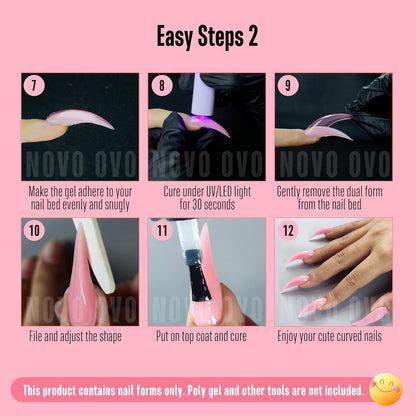 Easy Steps 2

7
NOVO OVO
Make the gel adhere to your nail bed evenly and snugly

8
NOVO OVO
Cure under UV/LED light for 30 seconds

9
NOVO OVO
Gently remove the dual form from the nail bed

10
NOVO OVO
File and adjust the shape

11
NOVO OVO
Put on top coat and cure

12
NOVO OVO
Enjoy your cute curved nails

This product contains nail forms only. Poly gel and other tools are not included.