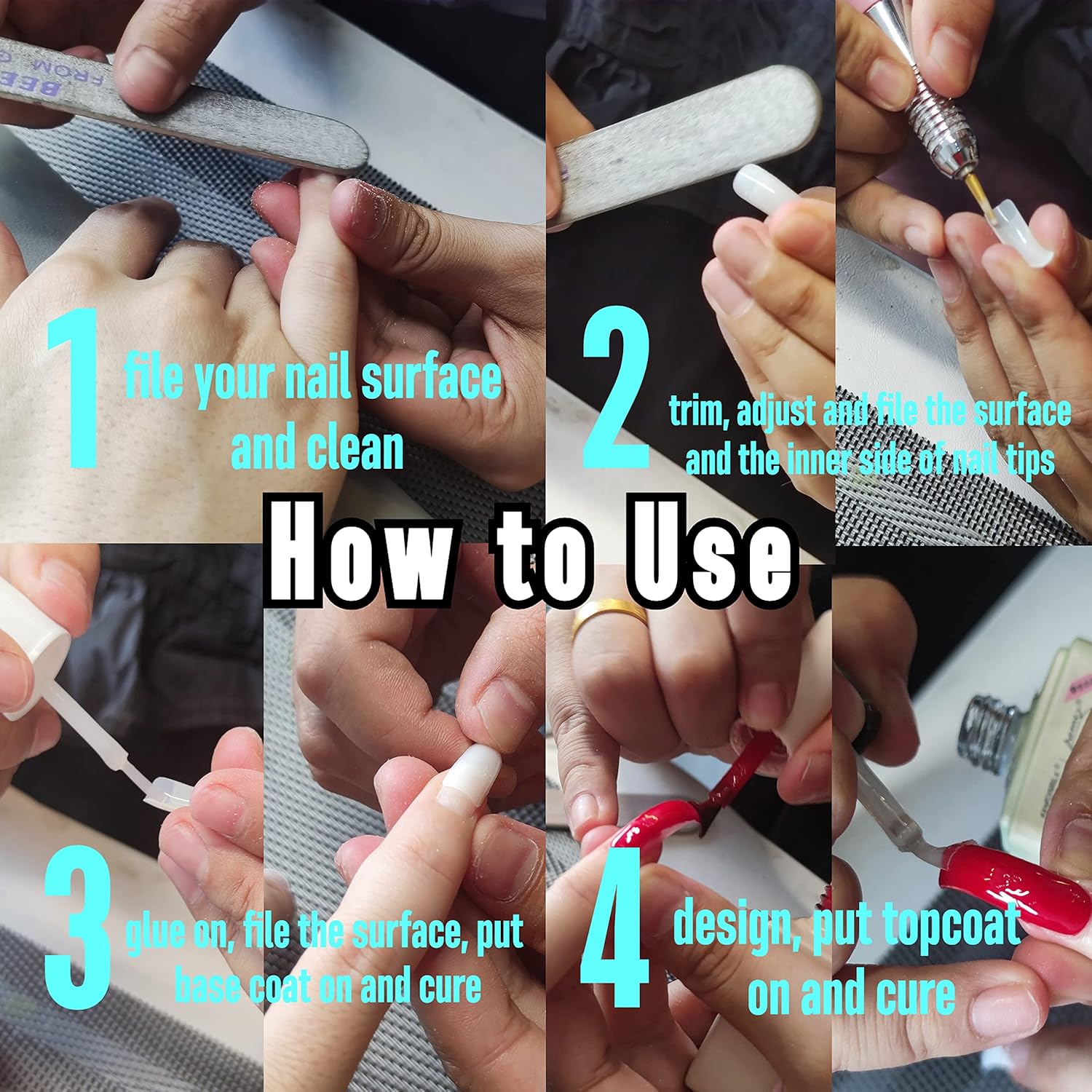 1 file your nail surface and clean

2 trim, adjust and file the surface and the inner side of nail tips

How to Use

3 glue on, file the surface, put base coat on and cure

4 design, put topcoat on and cure