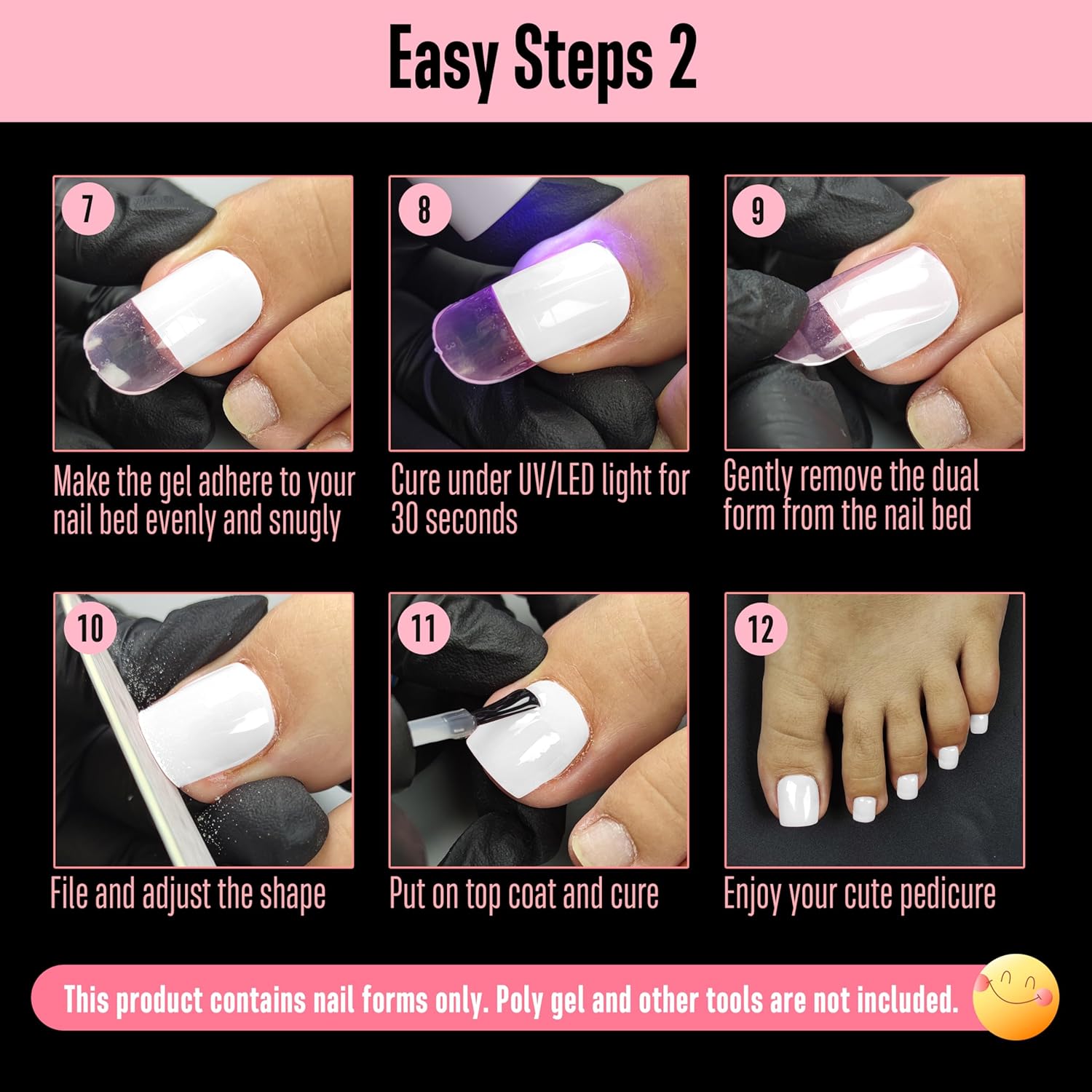 Easy Steps 2

7
Make the gel adhere to your nail bed evenly and snugly

8
Cure under UV/LED light for 30 seconds

9
Gently remove the dual form from the nail bed

10
File and adjust the shape

11
Put on top coat and cure

12
Enjoy your cute pedicure

This product contains nail forms only. Poly gel and other tools are not included.