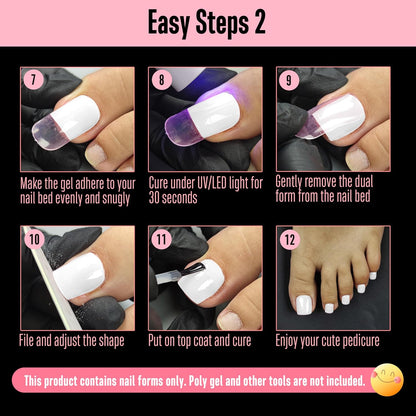 Easy Steps 2

7
Make the gel adhere to your nail bed evenly and snugly

8
Cure under UV/LED light for 30 seconds

9
Gently remove the dual form from the nail bed

10
File and adjust the shape

11
Put on top coat and cure

12
Enjoy your cute pedicure

This product contains nail forms only. Poly gel and other tools are not included.