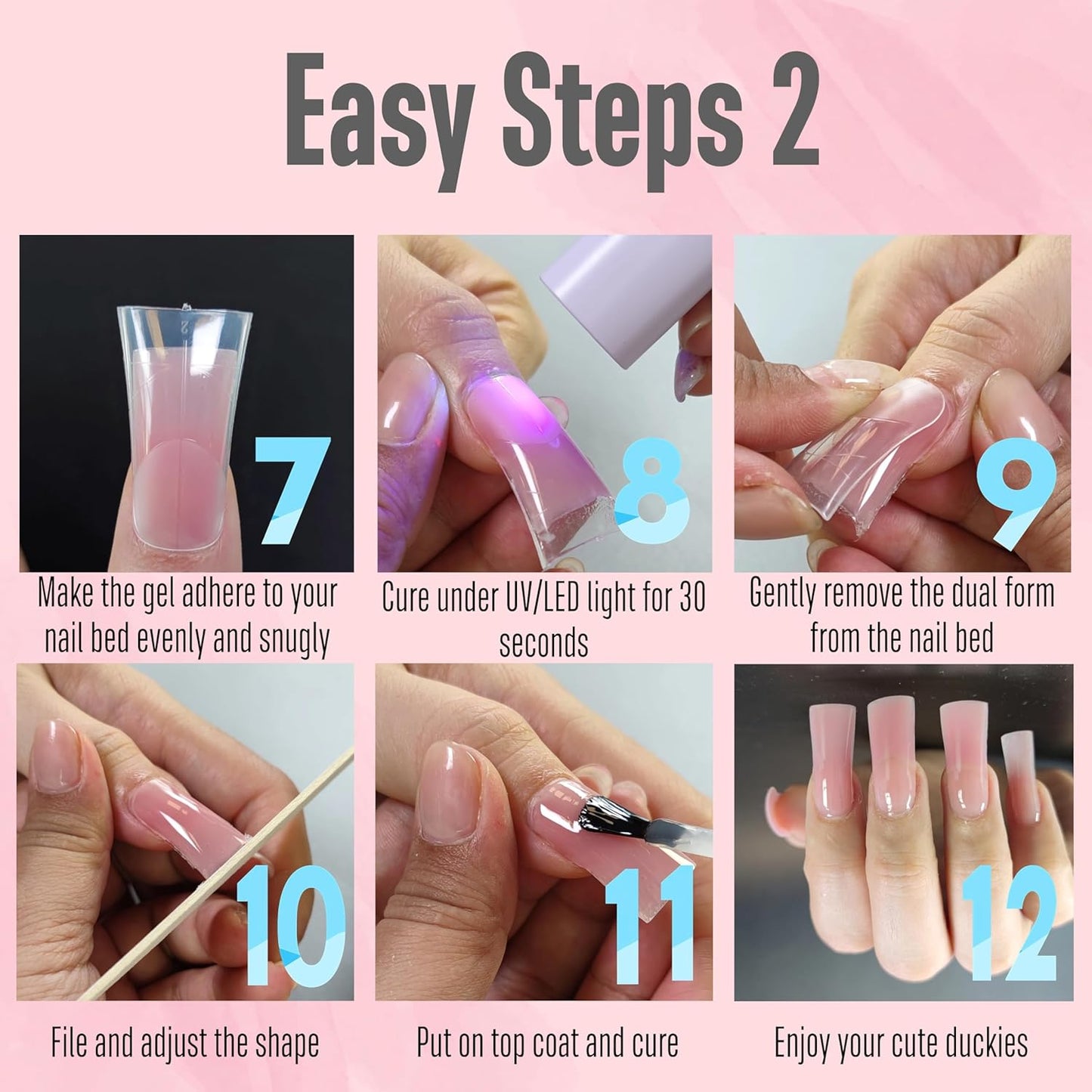 Easy Steps 2

7

Make the gel adhere to your nail bed evenly and snugly

8

Cure under UV/LED light for 30 seconds

9

Gently remove the dual form from the nail bed

10

File and adjust the shape

11

Put on top coat and cure

12

Enjoy your cute duckies