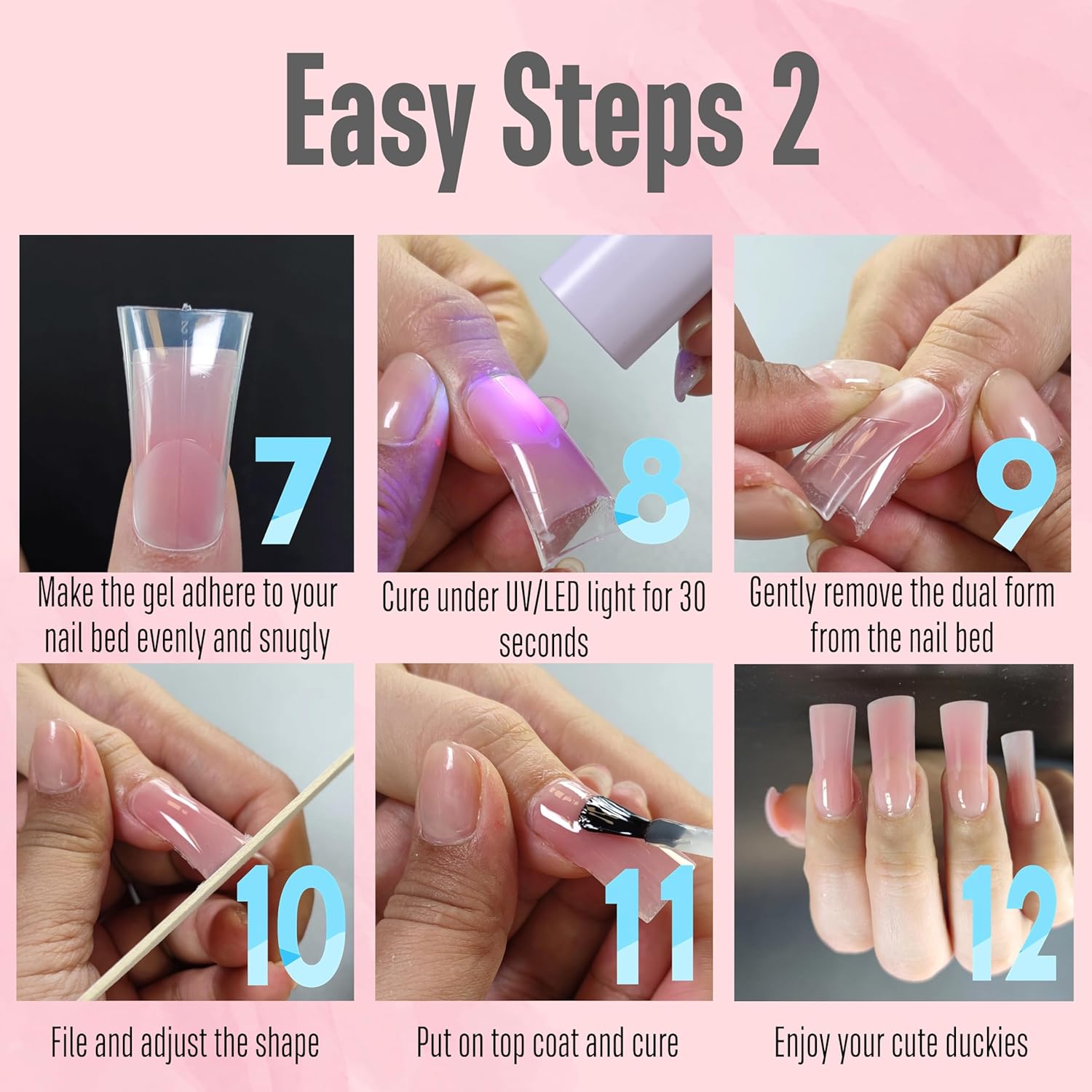 Easy Steps 2

7

Make the gel adhere to your nail bed evenly and snugly

8

Cure under UV/LED light for 30 seconds

9

Gently remove the dual form from the nail bed

10

File and adjust the shape

11

Put on top coat and cure

12

Enjoy your cute duckies