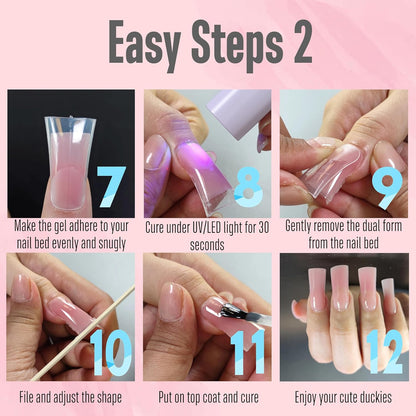 Easy Steps 2

7
Make the gel adhere to your nail bed evenly and snugly

8
Cure under UV/LED light for 30 seconds

9
Gently remove the dual form from the nail bed

10
File and adjust the shape

11
Put on top coat and cure

12
Enjoy your cute duckies