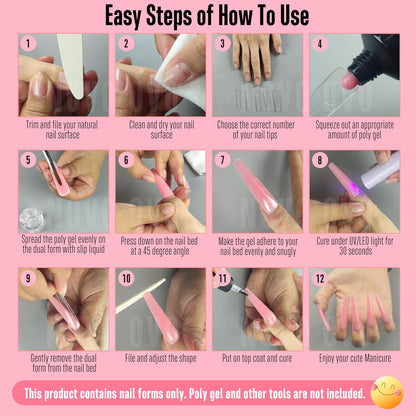 Easy Steps of How To Use

1
Trim and file your natural nail surface

2
Clean and dry your nail surface

3
Choose the correct number of your nail tips

4
Squeeze out an appropriate amount of poly gel

5
Spread the poly gel evenly on the dual form with slip liquid

6
Press down on the nail bed at a 45 degree angle

7
Make the gel adhere to your nail bed evenly and snugly

8
Cure under UV/LED light for 30 seconds

9
Gently remove the dual form from the nail bed

10
File and adjust the shape

11
Put on top coat and cure

12
Enjoy your cute Manicure

This product contains nail forms only. Poly gel and other tools are not included.