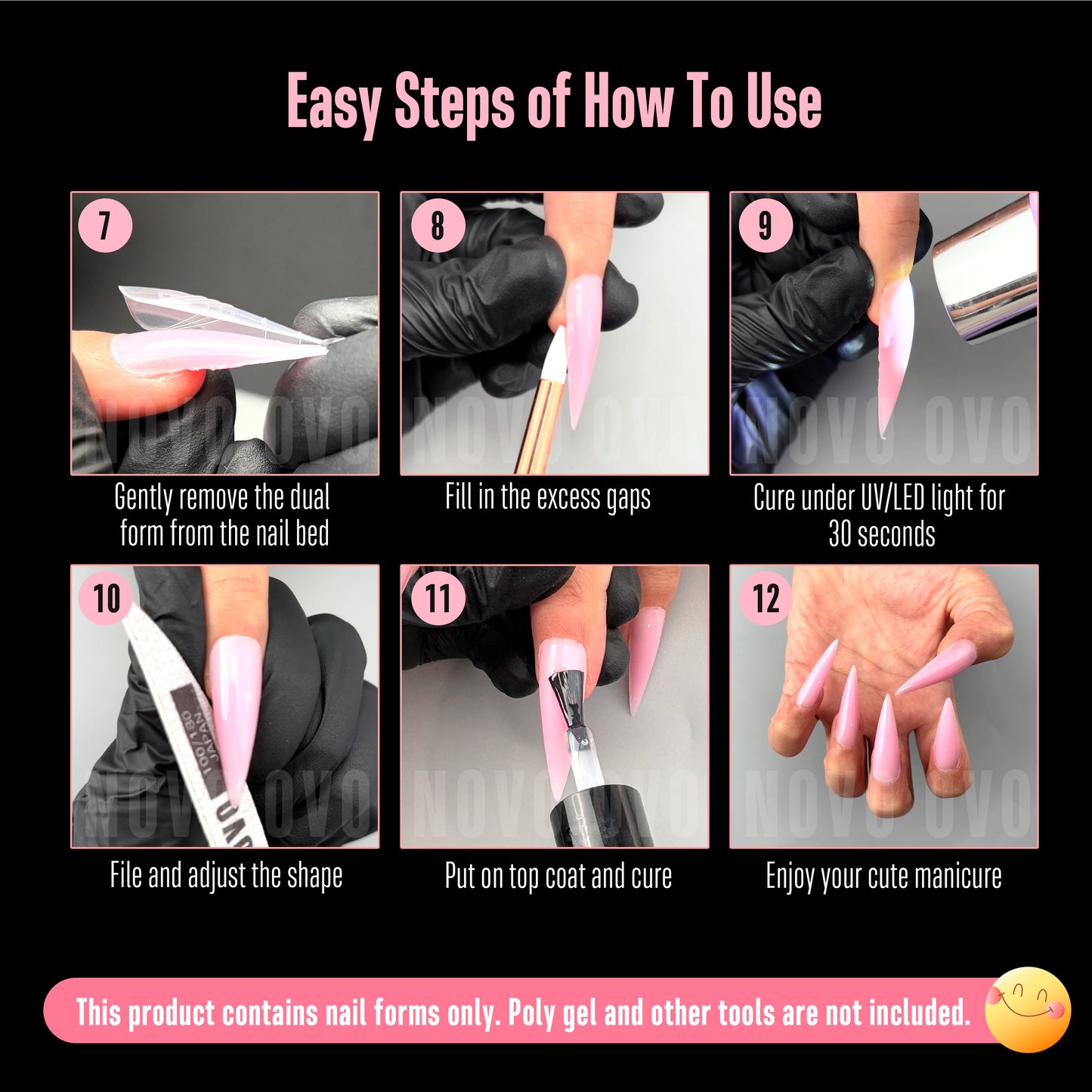 Easy Steps of How To Use

7
NOVO OVO
Gently remove the dual form from the nail bed

8
NOVO OVO
Fill in the excess gaps

9
NOVO OVO
Cure under UV/LED light for 30 seconds

10
100/180
JAPAN
NOVO OVO
File and adjust the shape

11
NOVO OVO
Put on top coat and cure

12
NOVO OVO
Enjoy your cute manicure

This product contains nail forms only. Poly gel and other tools are not included.