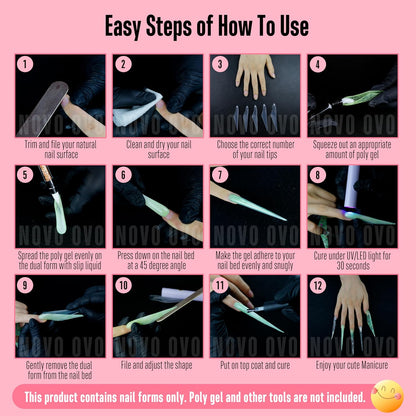 Easy Steps of How To Use

1
NOVO OVO
Trim and file your natural nail surface

2
NOVO OVO
Clean and dry your nail surface

3
NOVO OVO
Choose the correct number of your nail tips

4
NOVO OVO
Squeeze out an appropriate amount of poly gel

5
NOVO OVO
Spread the poly gel evenly on the dual form with slip liquid

6
NOVO OVO
Press down on the nail bed at a 45 degree angle

7
NOVO OVO
Make the gel adhere to your nail bed evenly and snugly

8
NOVO OVO
Cure under UV/LED light for 30 seconds

9
NOVO OVO
Gently remove the dual form from the nail bed

10
NOVO OVO
File and adjust the shape

11
NOVO OVO
Put on top coat and cure

12
NOVO OVO
Enjoy your cute Manicure

This product contains nail forms only. Poly gel and other tools are not included.