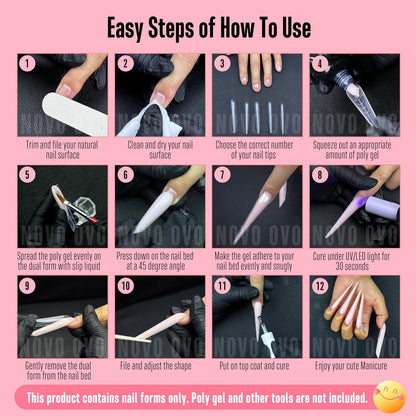 Easy Steps of How To Use

1
NOVO OVO
Trim and file your natural nail surface

2
NOVO OVO
Clean and dry your nail surface

3
NOVO OVO
Choose the correct number of your nail tips

4
NOVO OVO
Squeeze out an appropriate amount of poly gel

5
NOVO OVO
Spread the poly gel evenly on the dual form with slip liquid

6
NOVO OVO
Press down on the nail bed at a 45 degree angle

7
NOVO OVO
Make the gel adhere to your nail bed evenly and snugly

8
NOVO OVO
Cure under UV/LED light for 30 seconds

9
NOVO OVO
Gently remove the dual form from the nail bed

10
NOVO OVO
File and adjust the shape

11
NOVO OVO
Put on top coat and cure

12
NOVO OVO
Enjoy your cute Manicure

This product contains nail forms only. Poly gel and other tools are not included.