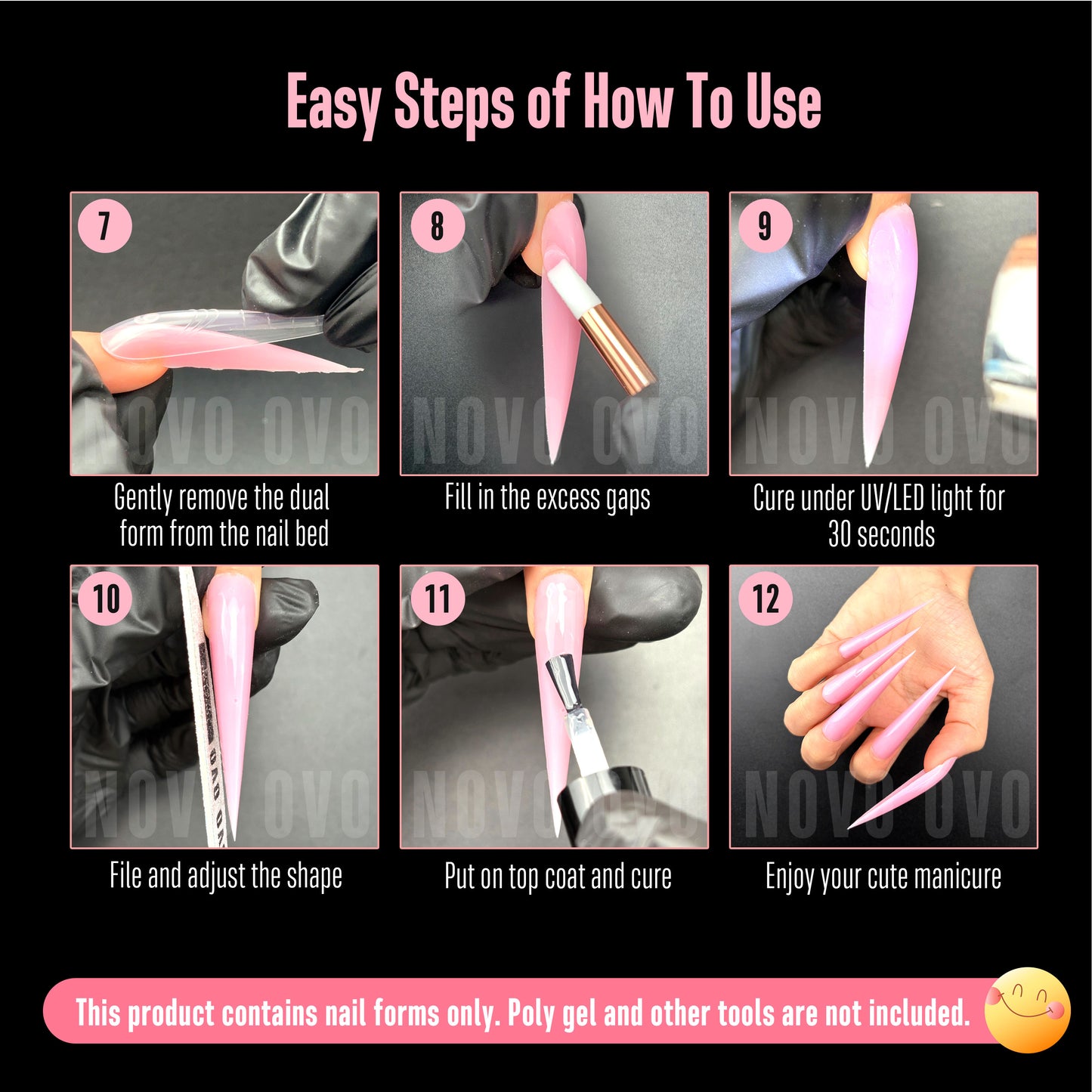 Easy Steps of How To Use

7
NOVO OVO
Gently remove the dual form from the nail bed

8
NOVO OVO
Fill in the excess gaps

9
NOVO OVO
Cure under UV/LED light for 30 seconds

10
NOVO OVO
File and adjust the shape

11
NOVO OVO
Put on top coat and cure

12
NOVO OVO
Enjoy your cute manicure

This product contains nail forms only. Poly gel and other tools are not included.