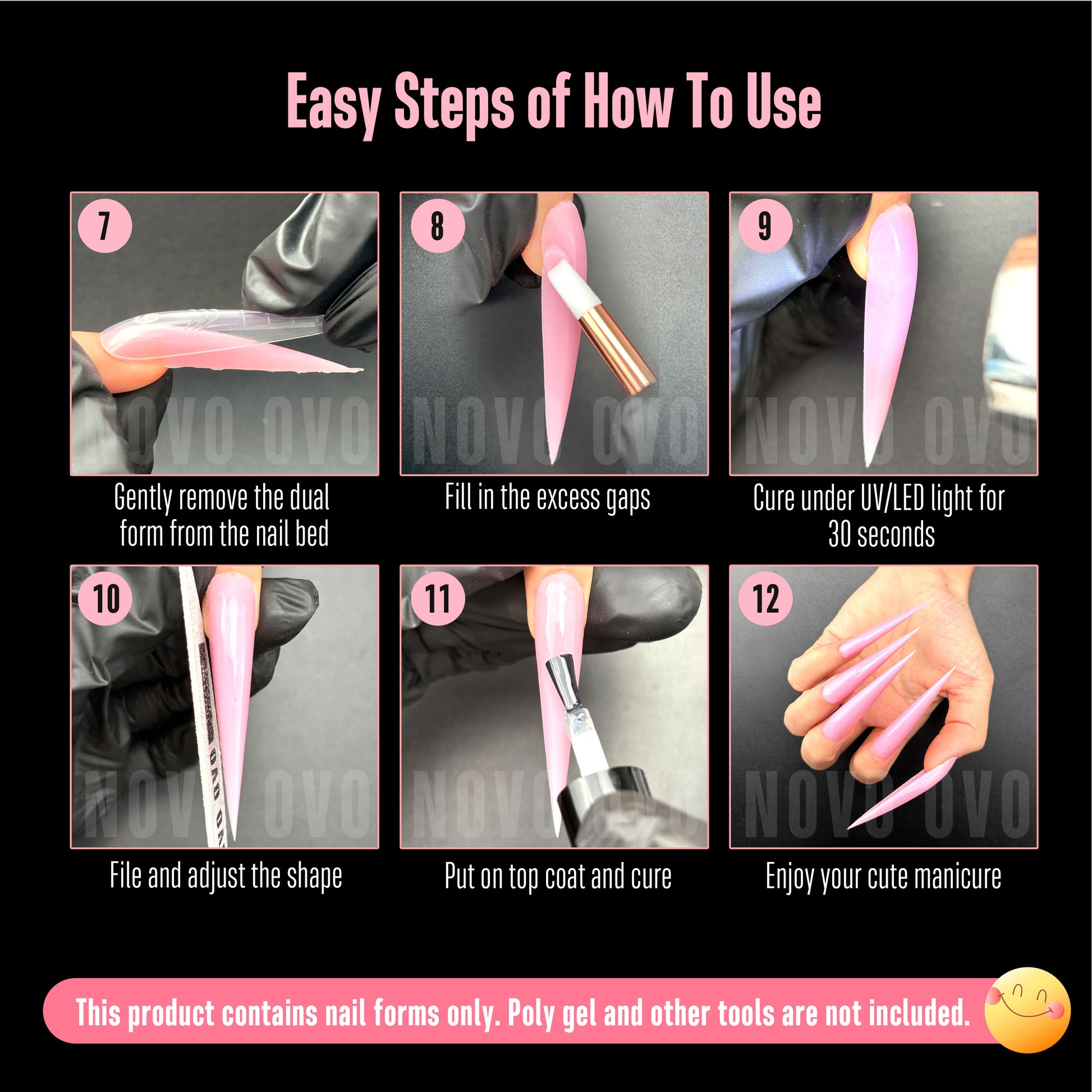 Easy Steps of How To Use

7
NOVO OVO
Gently remove the dual form from the nail bed

8
NOVO OVO
Fill in the excess gaps

9
NOVO OVO
Cure under UV/LED light for 30 seconds

10
NOVO OVO
File and adjust the shape

11
NOVO OVO
Put on top coat and cure

12
NOVO OVO
Enjoy your cute manicure

This product contains nail forms only. Poly gel and other tools are not included.