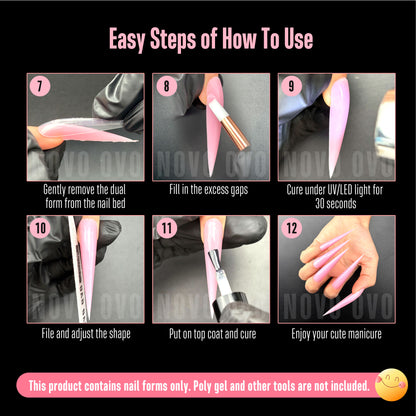 Easy Steps of How To Use

7
NOVO OVO
Gently remove the dual form from the nail bed

8
NOVO OVO
Fill in the excess gaps

9
NOVO OVO
Cure under UV/LED light for 30 seconds

10
NOVO OVO
File and adjust the shape

11
NOVO OVO
Put on top coat and cure

12
NOVO OVO
Enjoy your cute manicure

This product contains nail forms only. Poly gel and other tools are not included.