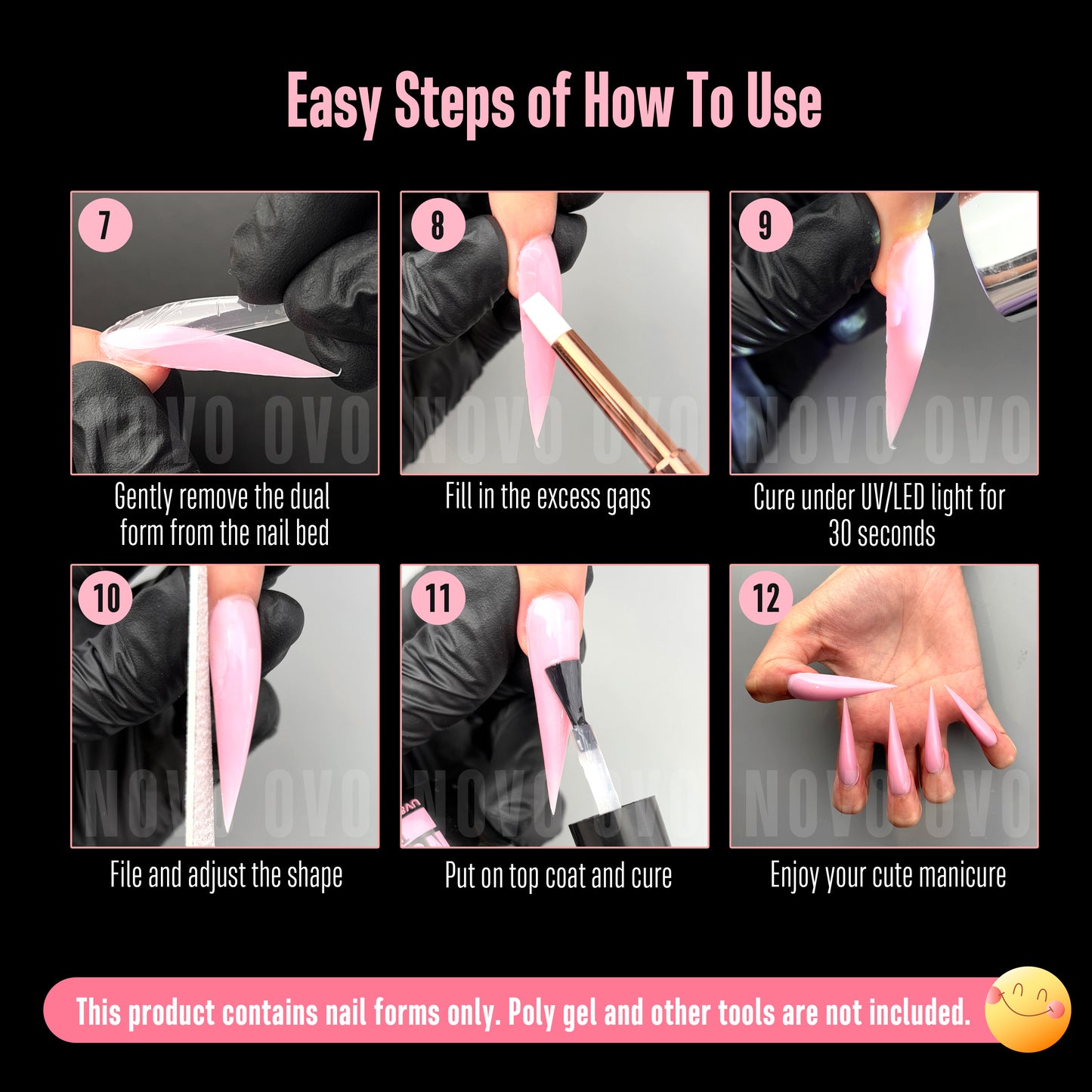 Easy Steps of How To Use

7
NOVO OVO
Gently remove the dual form from the nail bed

8
NOVO OVO
Fill in the excess gaps

9
NOVO OVO
Cure under UV/LED light for 30 seconds

10
NOVO OVO
File and adjust the shape

11
NOVO OVO
Put on top coat and cure

12
NOVO OVO
Enjoy your cute manicure

This product contains nail forms only. Poly gel and other tools are not included.