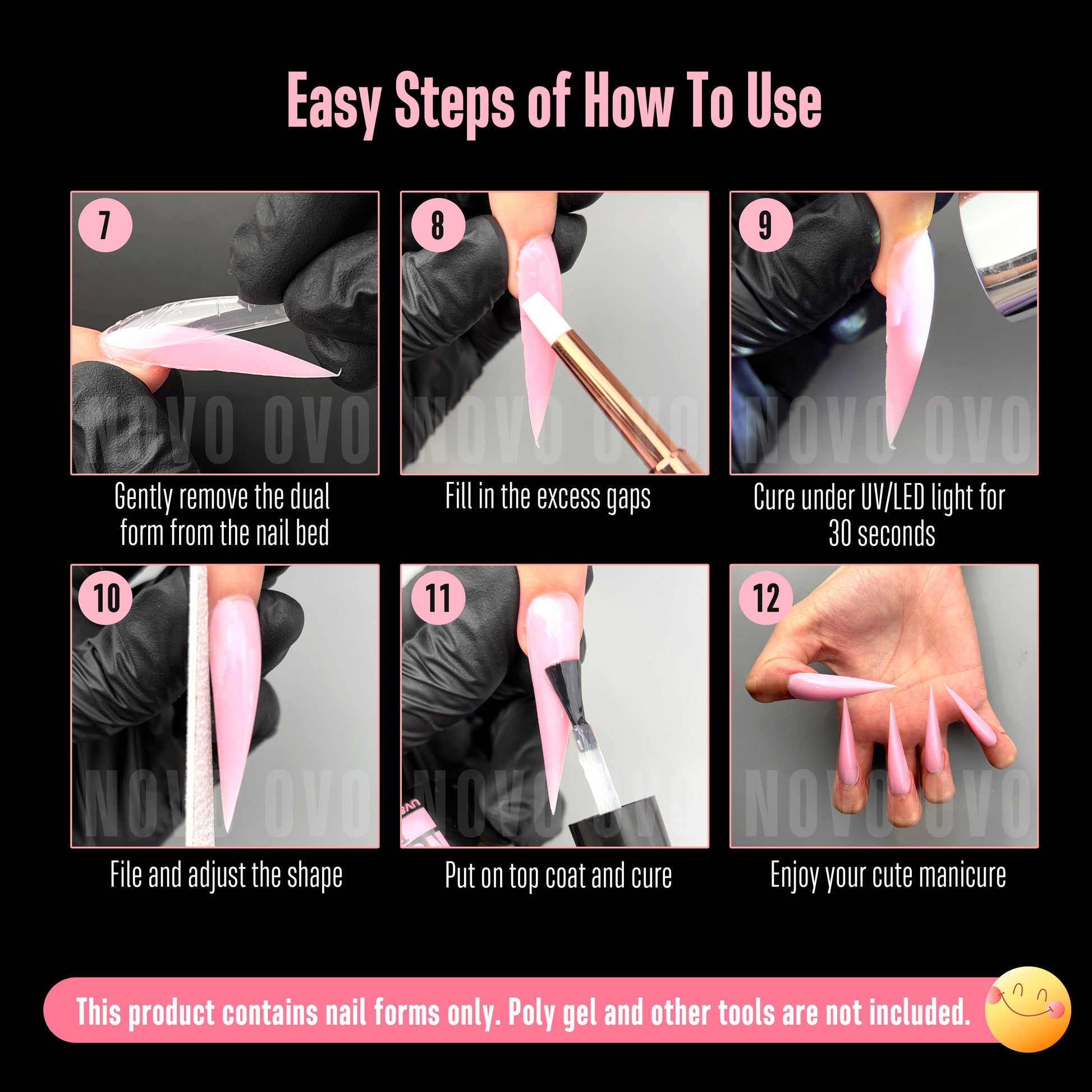 Easy Steps of How To Use

7
NOVO OVO
Gently remove the dual form from the nail bed

8
NOVO OVO
Fill in the excess gaps

9
NOVO OVO
Cure under UV/LED light for 30 seconds

10
NOVO OVO
File and adjust the shape

11
NOVO OVO
Put on top coat and cure

12
NOVO OVO
Enjoy your cute manicure

This product contains nail forms only. Poly gel and other tools are not included.