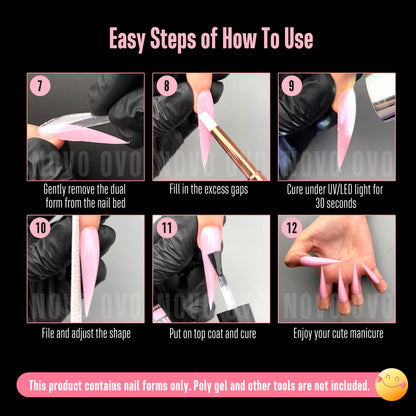 Easy Steps of How To Use

7
NOVO OVO
Gently remove the dual form from the nail bed

8
NOVO OVO
Fill in the excess gaps

9
NOVO OVO
Cure under UV/LED light for 30 seconds

10
NOVO OVO
File and adjust the shape

11
NOVO OVO
Put on top coat and cure

12
NOVO OVO
Enjoy your cute manicure

This product contains nail forms only. Poly gel and other tools are not included.