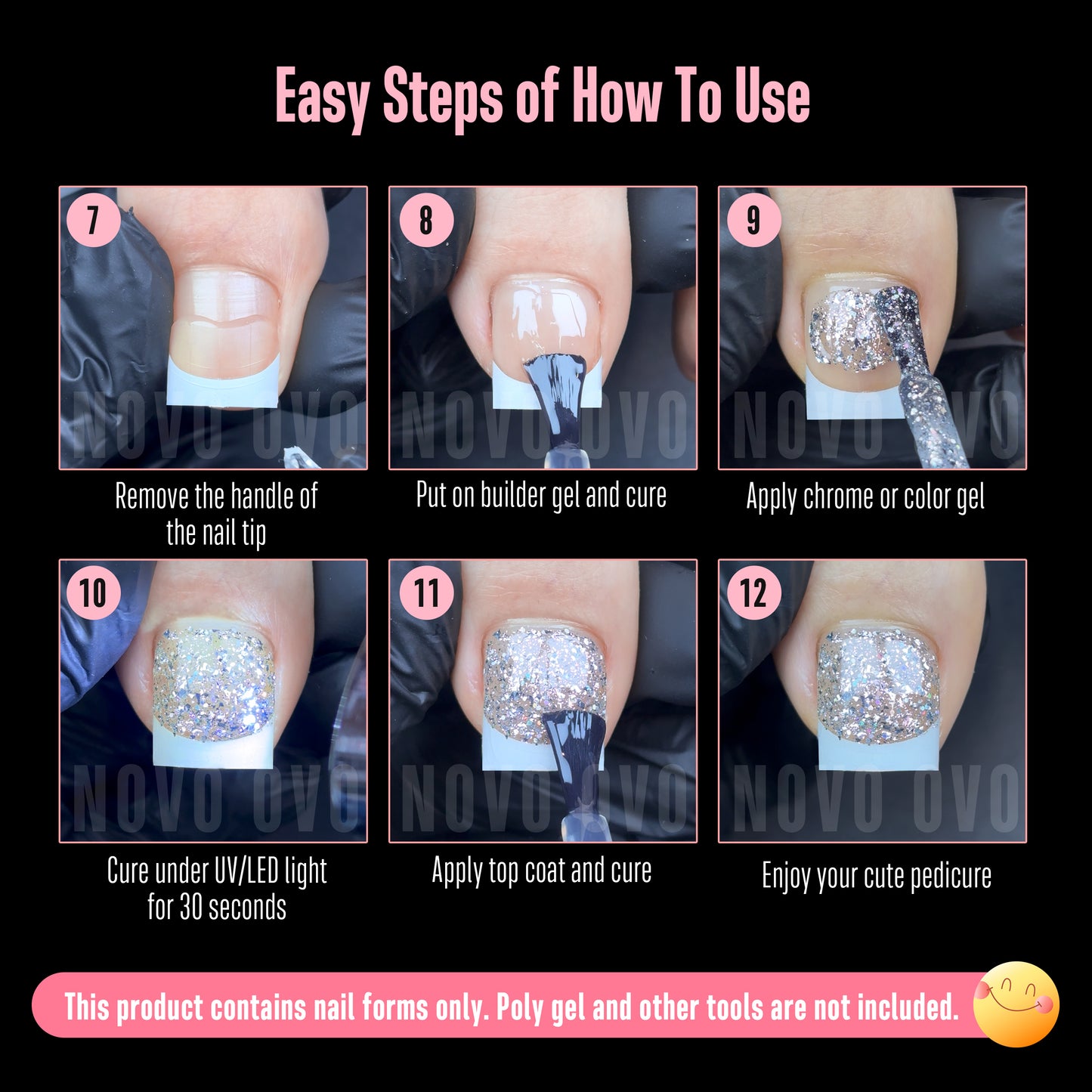 Easy Steps of How To Use

7
NOVO OVO
Remove the handle of the nail tip

8
NOVO OVO
Put on builder gel and cure

9
NOVO OVO
Apply chrome or color gel

10
NOVO OVO
Cure under UV/LED light for 30 seconds

11
NOVO OVO
Apply top coat and cure

12
NOVO OVO
Enjoy your cute pedicure

This product contains nail forms only. Poly gel and other tools are not included.