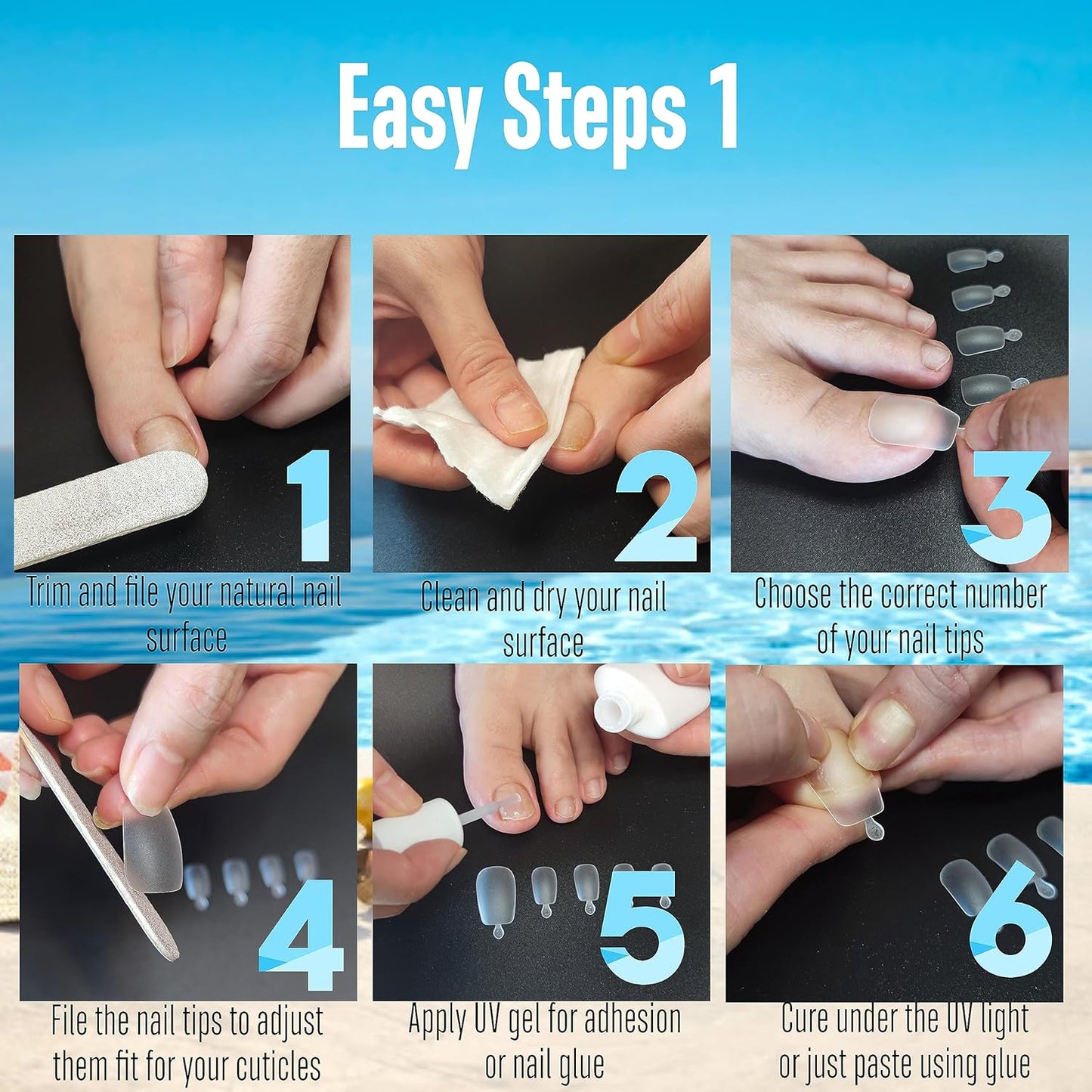 Easy Steps 1

1
Trim and file your natural nail surface

2
Clean and dry your nail surface

3
Choose the correct number of your nail tips

4
File the nail tips to adjust them fit for your cuticles

5
Apply UV gel for adhesion or nail glue

6
Cure under the UV light or just paste using glue