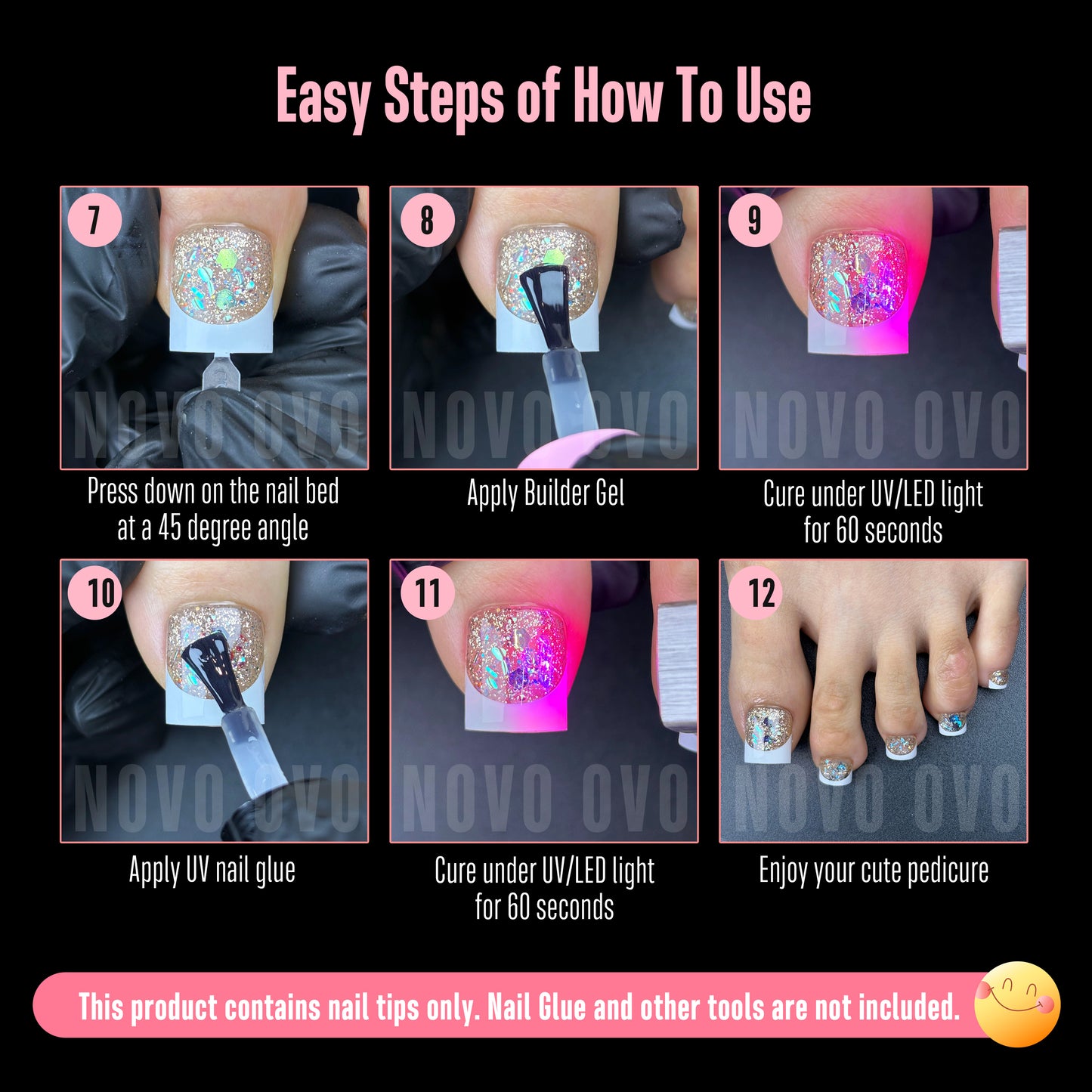 Easy Steps of How To Use

7
NOVO OVO
Press down on the nail bed at a 45 degree angle

8
NOVO OVO
Apply Builder Gel

9
NOVO OVO
Cure under UV/LED light for 60 seconds

10
NOVO OVO
Apply UV nail glue

11
NOVO OVO
Cure under UV/LED light for 60 seconds

12
NOVO OVO
Enjoy your cute pedicure

This product contains nail tips only. Nail Glue and other tools are not included.