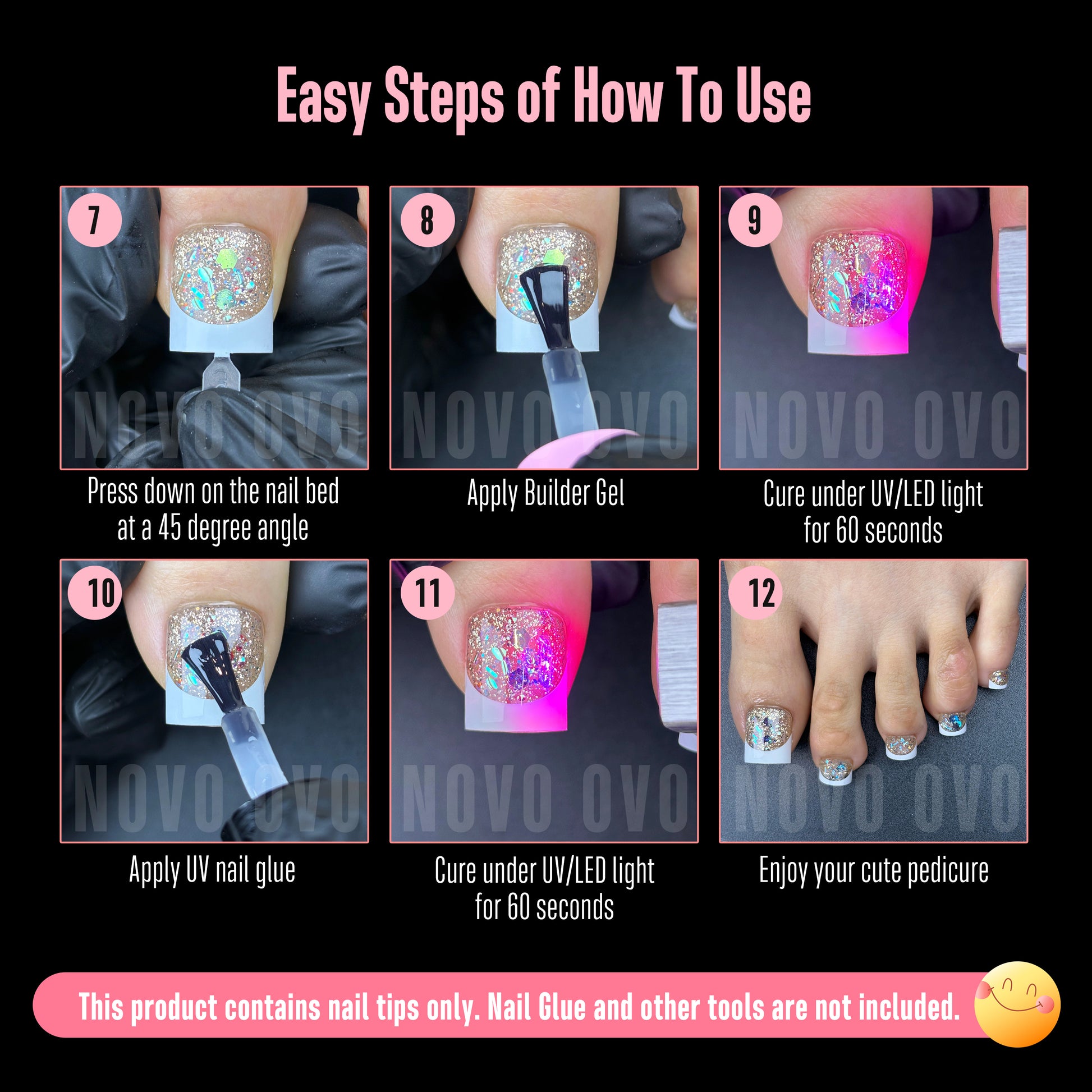 Easy Steps of How To Use

7
NOVO OVO
Press down on the nail bed at a 45 degree angle

8
NOVO OVO
Apply Builder Gel

9
NOVO OVO
Cure under UV/LED light for 60 seconds

10
NOVO OVO
Apply UV nail glue

11
NOVO OVO
Cure under UV/LED light for 60 seconds

12
NOVO OVO
Enjoy your cute pedicure

This product contains nail tips only. Nail Glue and other tools are not included.