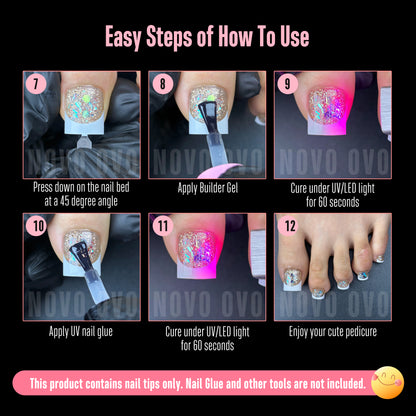 Easy Steps of How To Use

7
NOVO OVO
Press down on the nail bed at a 45 degree angle

8
NOVO OVO
Apply Builder Gel

9
NOVO OVO
Cure under UV/LED light for 60 seconds

10
NOVO OVO
Apply UV nail glue

11
NOVO OVO
Cure under UV/LED light for 60 seconds

12
NOVO OVO
Enjoy your cute pedicure

This product contains nail tips only. Nail Glue and other tools are not included.