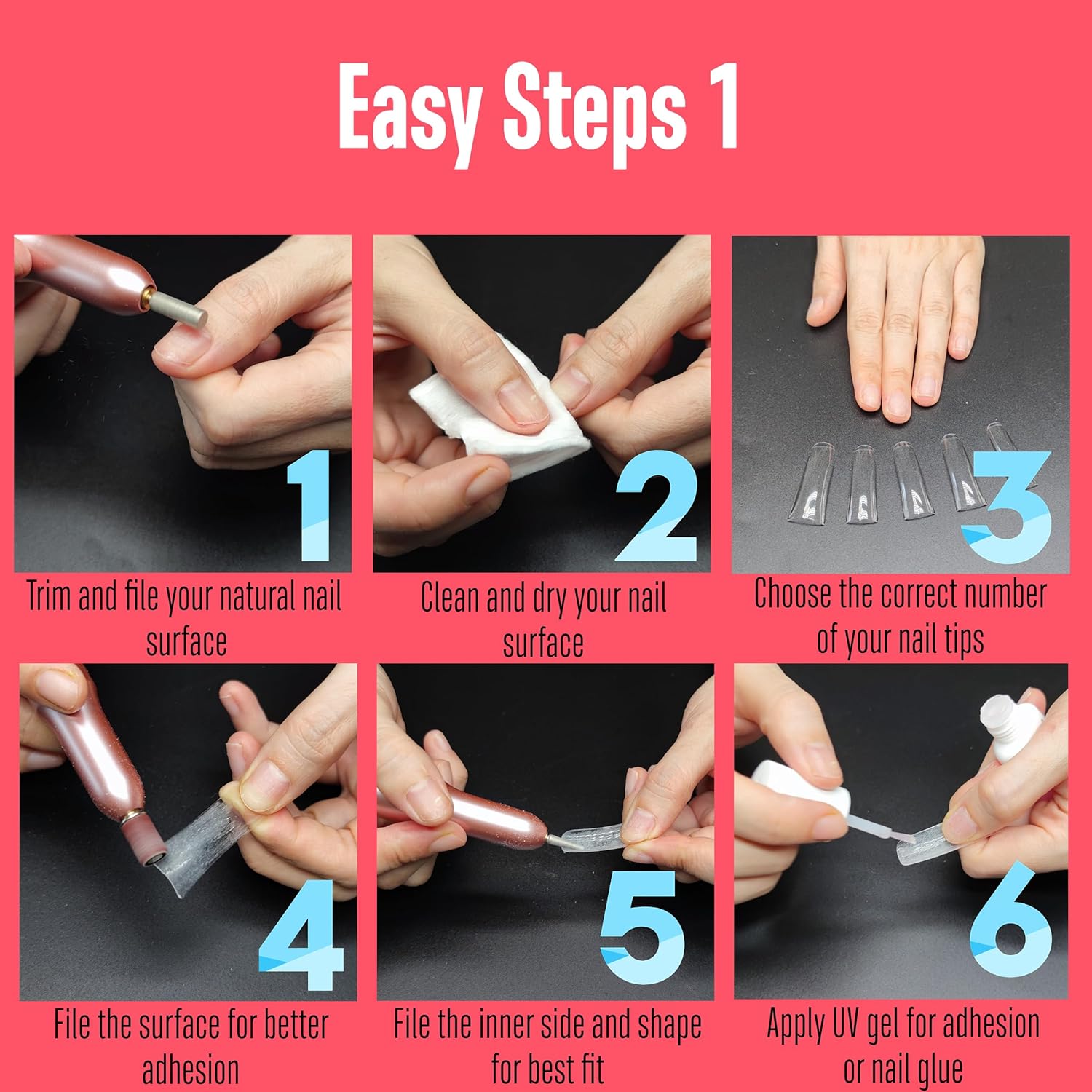 Easy Steps 1

1
Trim and file your natural nail surface

2
Clean and dry your nail surface

3
Choose the correct number of your nail tips

4
File the surface for better adhesion

5
File the inner side and shape for best fit

6
Apply UV gel for adhesion or nail glue