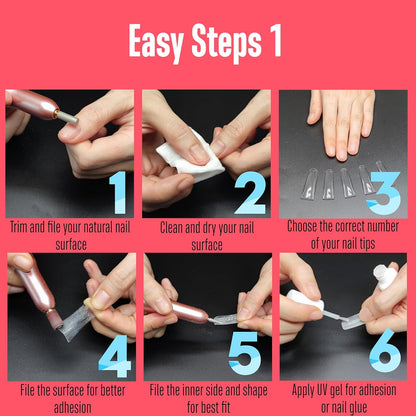 Easy Steps 1

1
Trim and file your natural nail surface

2
Clean and dry your nail surface

3
Choose the correct number of your nail tips

4
File the surface for better adhesion

5
File the inner side and shape for best fit

6
Apply UV gel for adhesion or nail glue