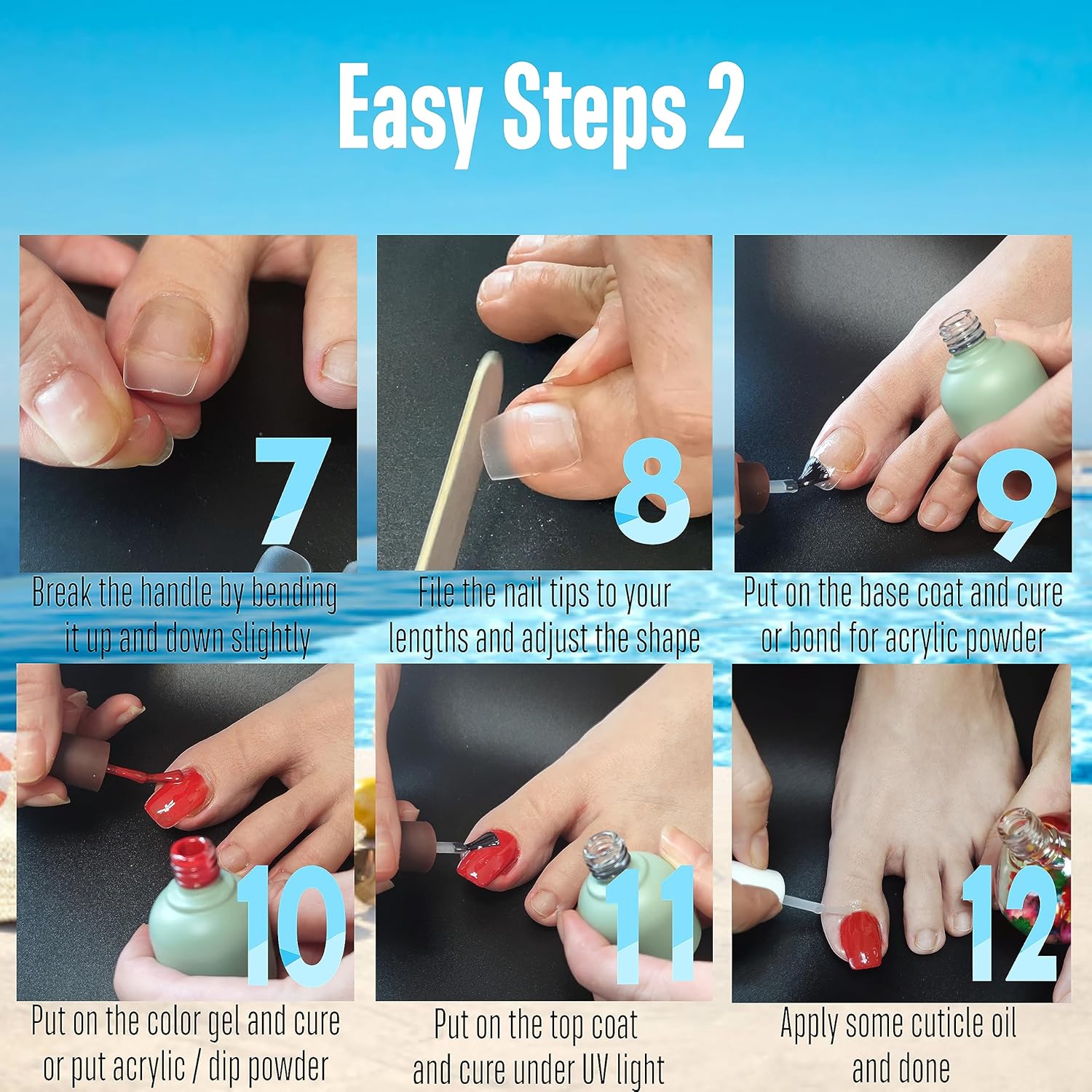 Easy Steps 2

7
Break the handle by bending it up and down slightly

8
File the nail tips to your lengths and adjust the shape

9
Put on the base coat and cure or bond for acrylic powder

10
Put on the color gel and cure or put acrylic / dip powder

11
Put on the top coat and cure under UV light

12
Apply some cuticle oil and done