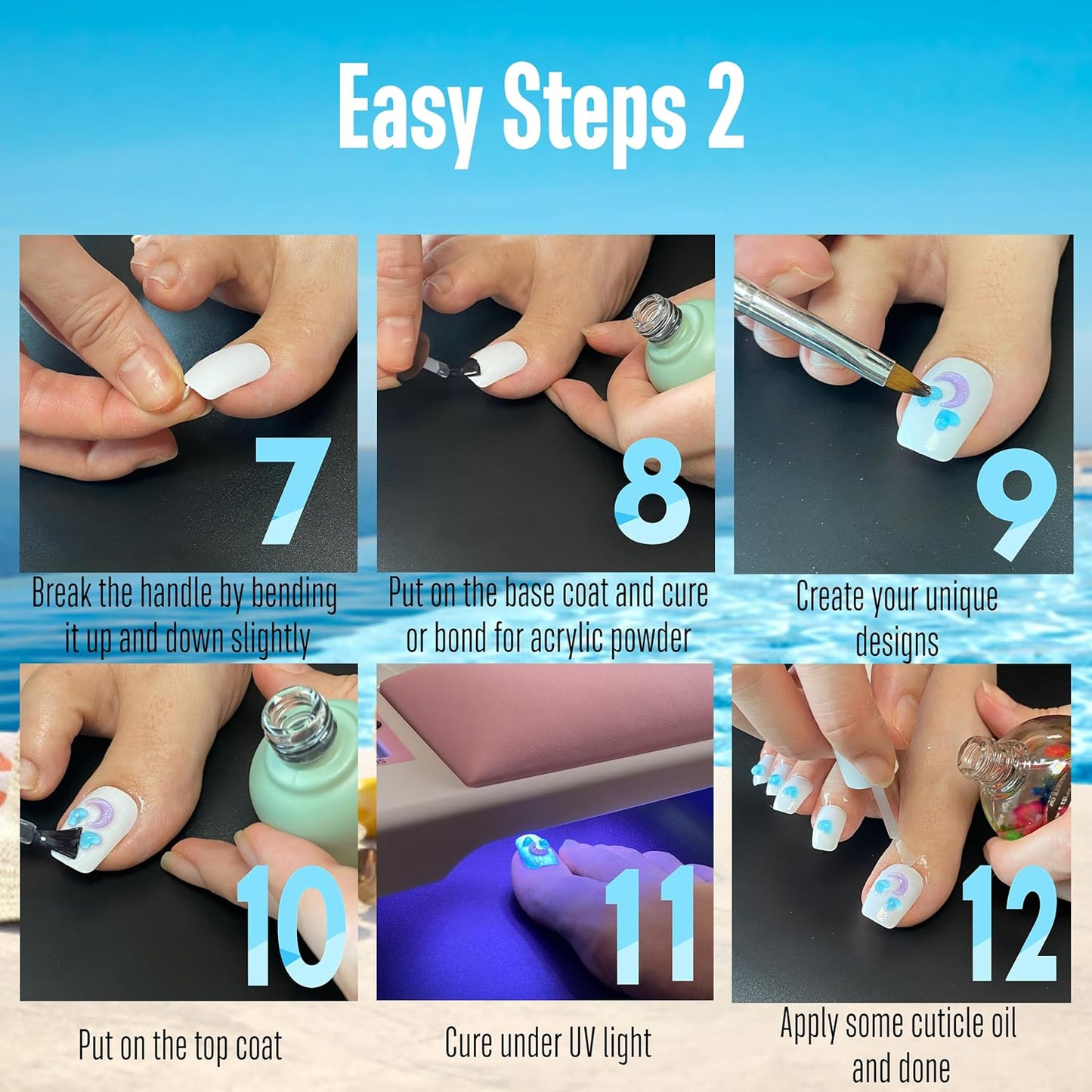 Easy Steps 2

7

Break the handle by bending it up and down slightly

8

Put on the base coat and cure or bond for acrylic powder

9

Create your unique designs

10

Put on the top coat

11

Cure under UV light

12

Apply some cuticle oil and done