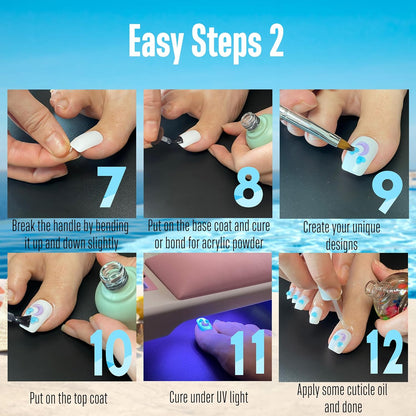 Easy Steps 2

7

Break the handle by bending it up and down slightly

8

Put on the base coat and cure or bond for acrylic powder

9

Create your unique designs

10

Put on the top coat

11

Cure under UV light

12

Apply some cuticle oil and done