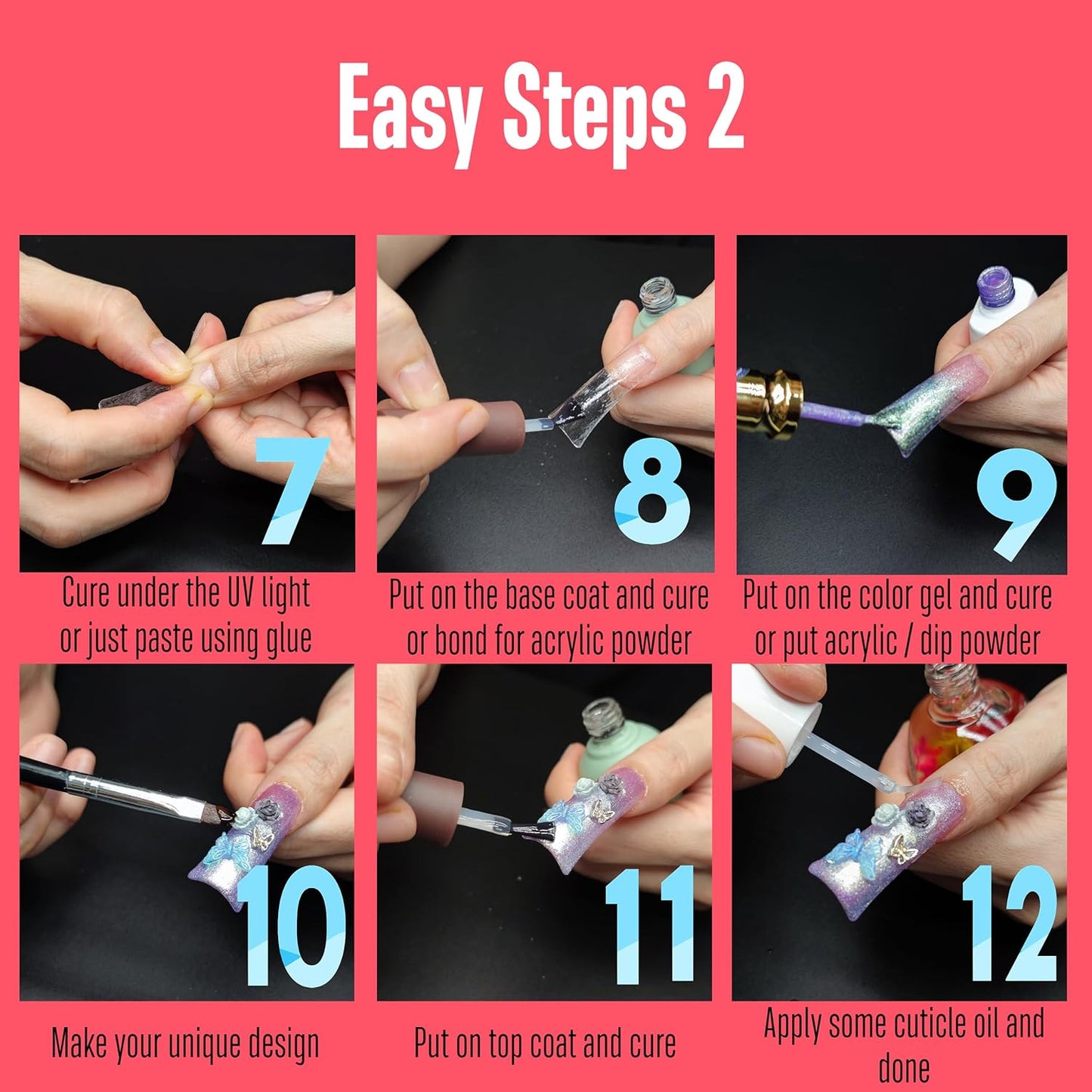 Easy Steps 2

7

Cure under the UV light or just paste using glue

8

Put on the base coat and cure or bond for acrylic powder

9

Put on the color gel and cure or put acrylic / dip powder

10

Make your unique design

11

Put on top coat and cure

12

Apply some cuticle oil and done